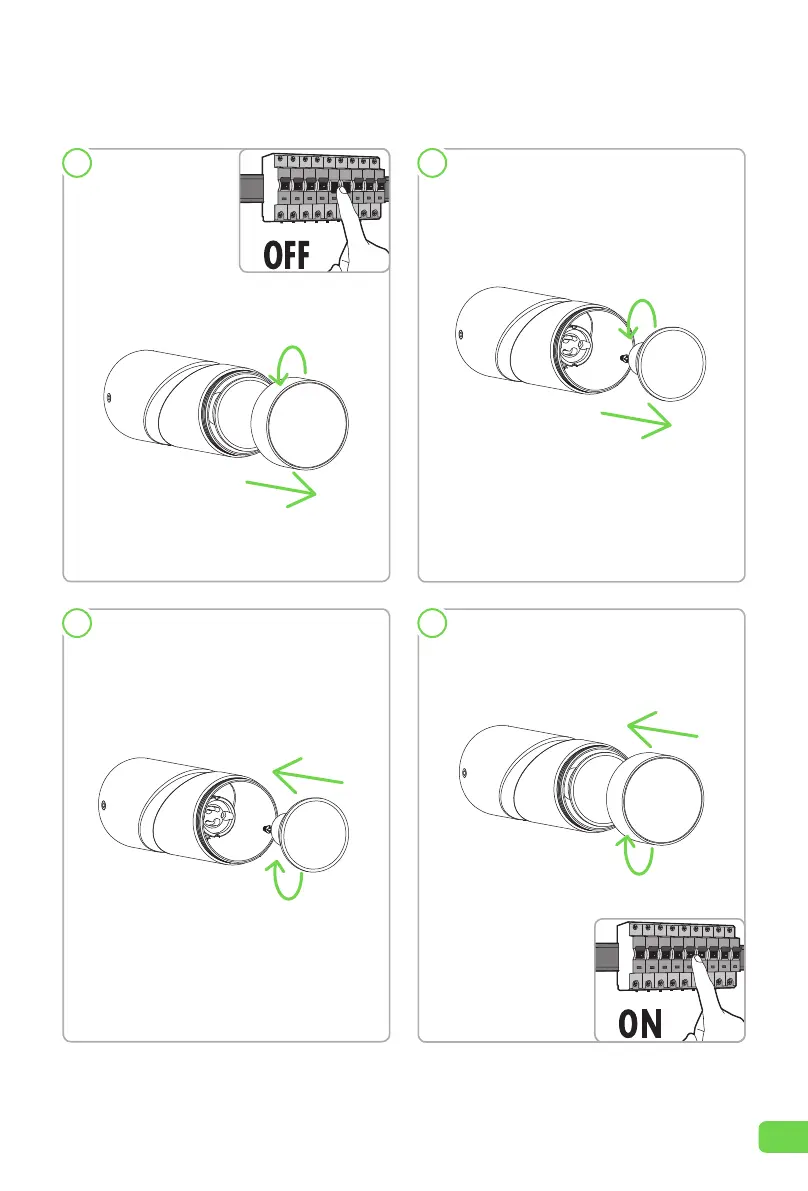 OFF

ON