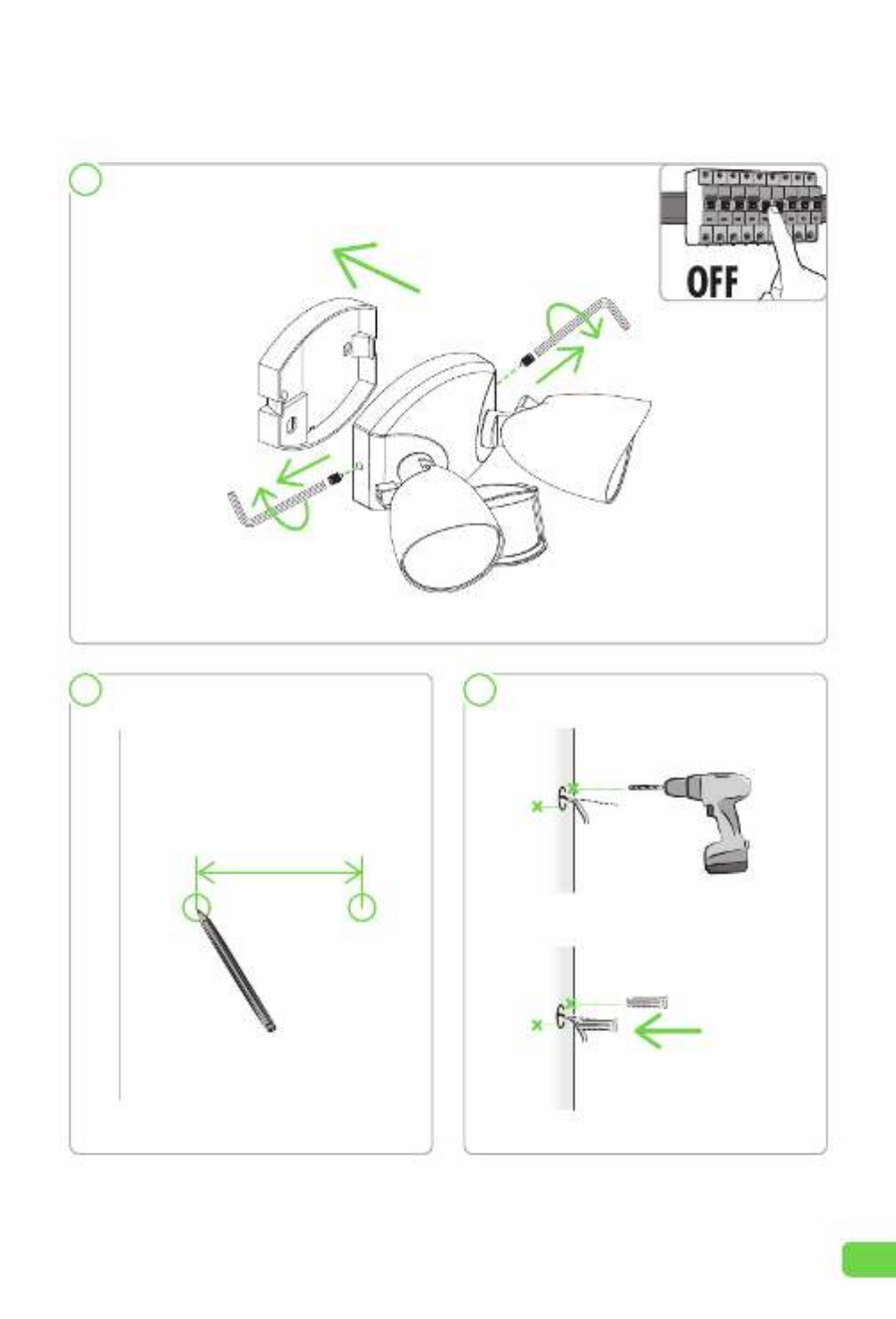 OFF