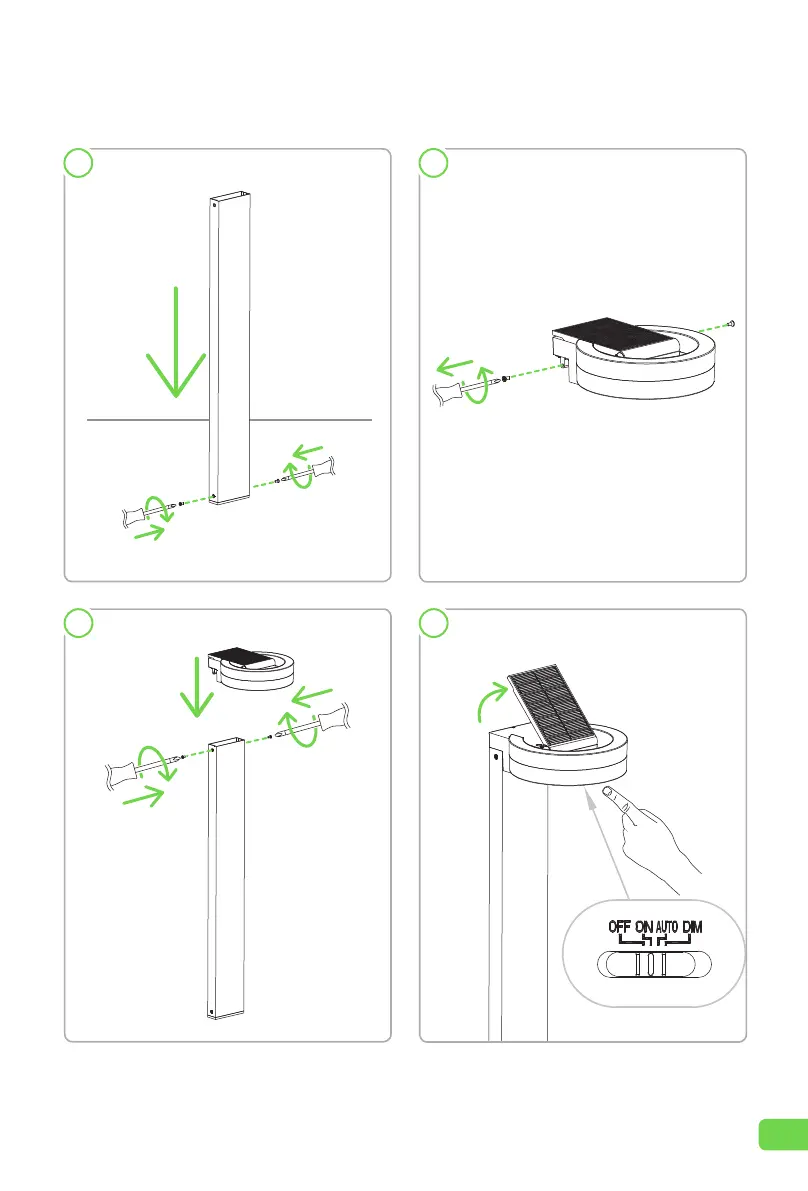 OFF ON AUTO DIM