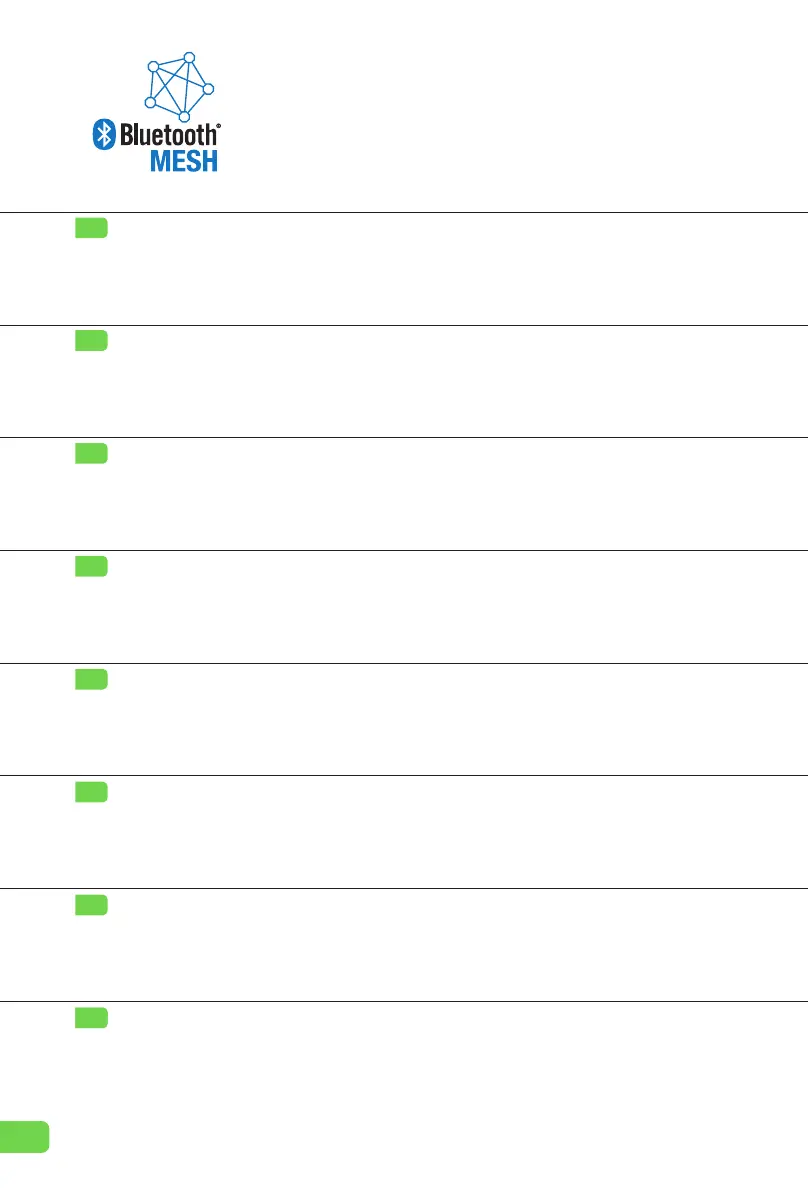 Bluetooth®
MESH