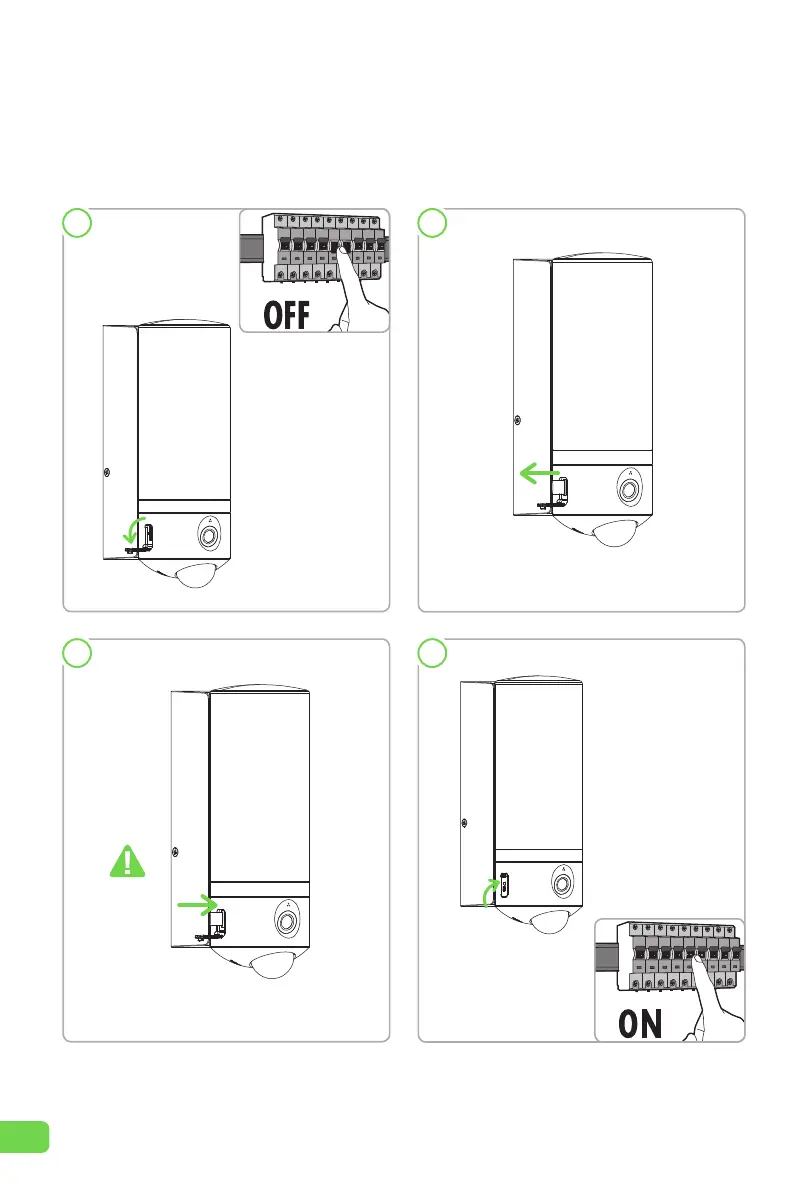 OFF

ON