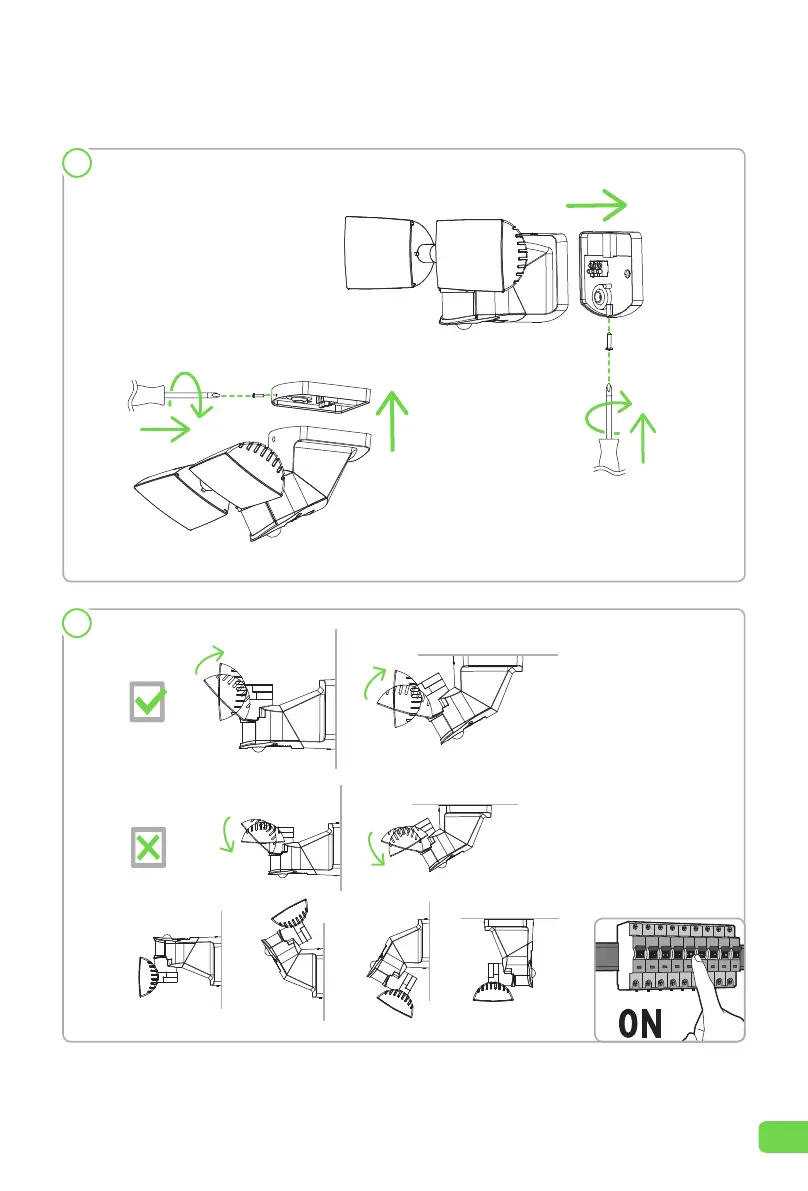 ON