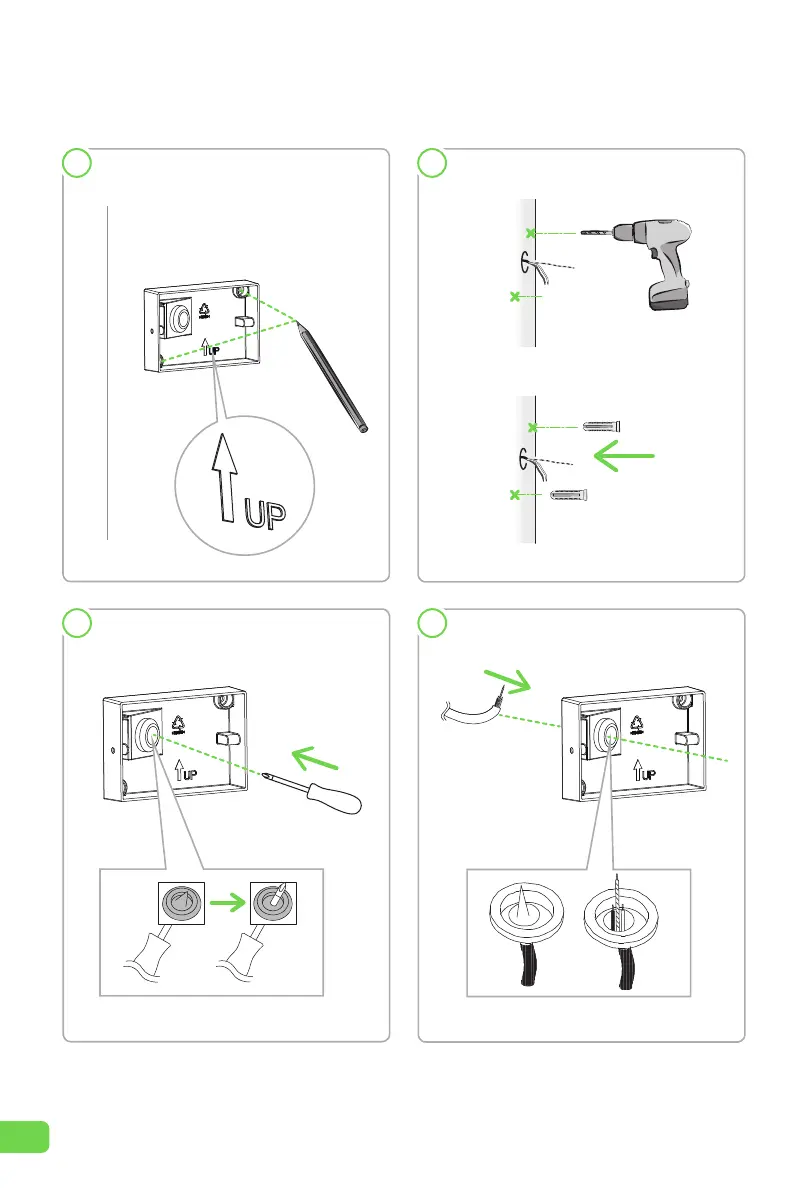 UP

UP

UP

UP