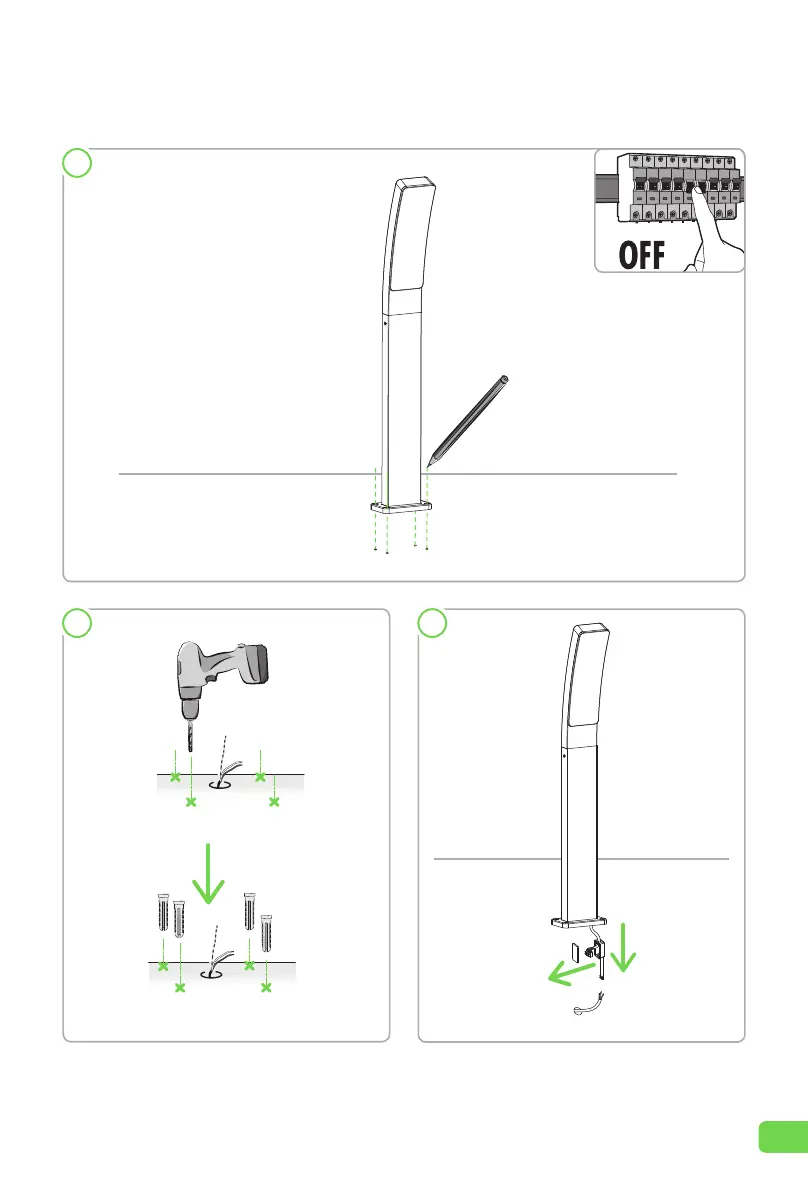 OFF