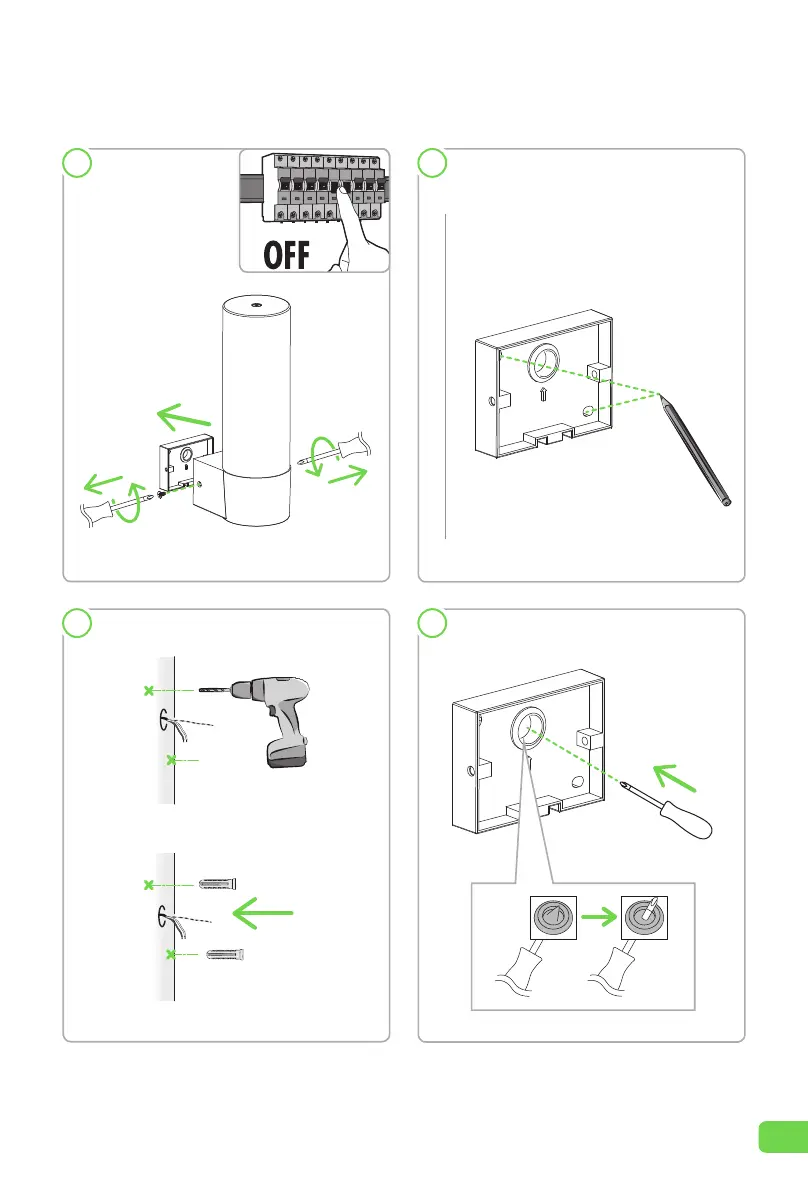 OFF