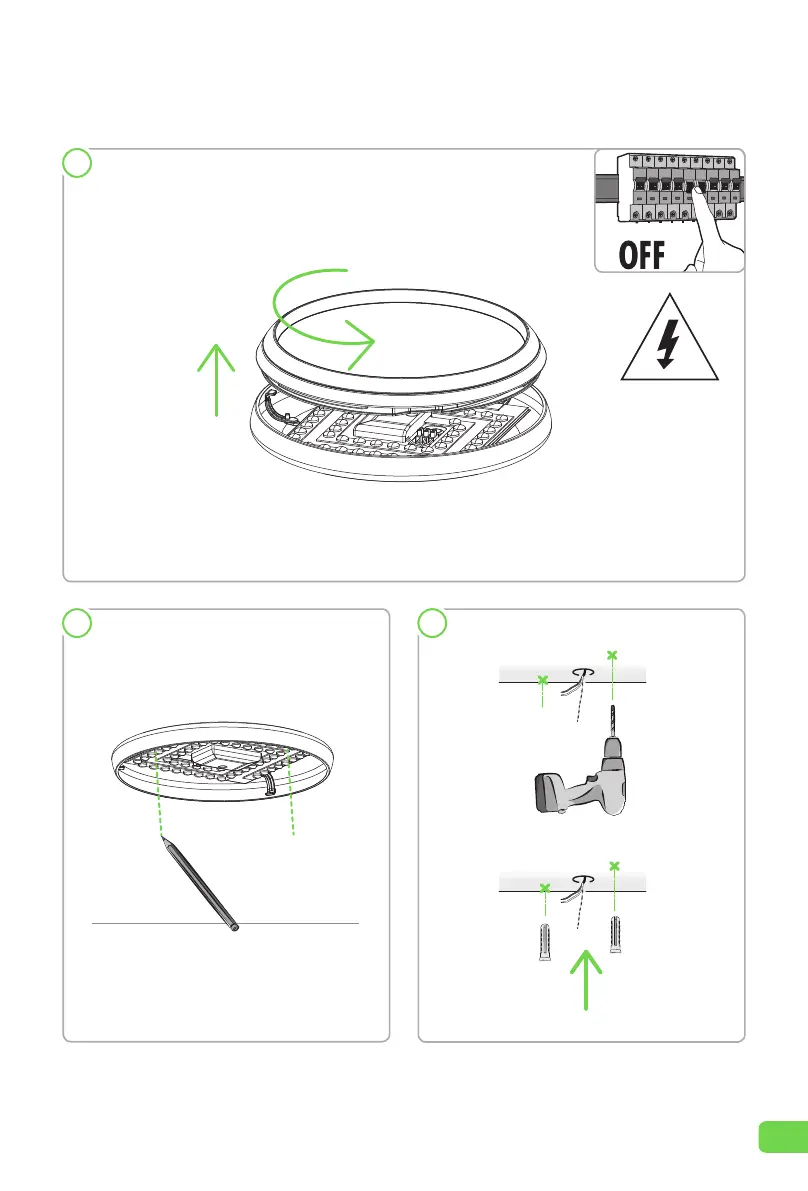 OFF