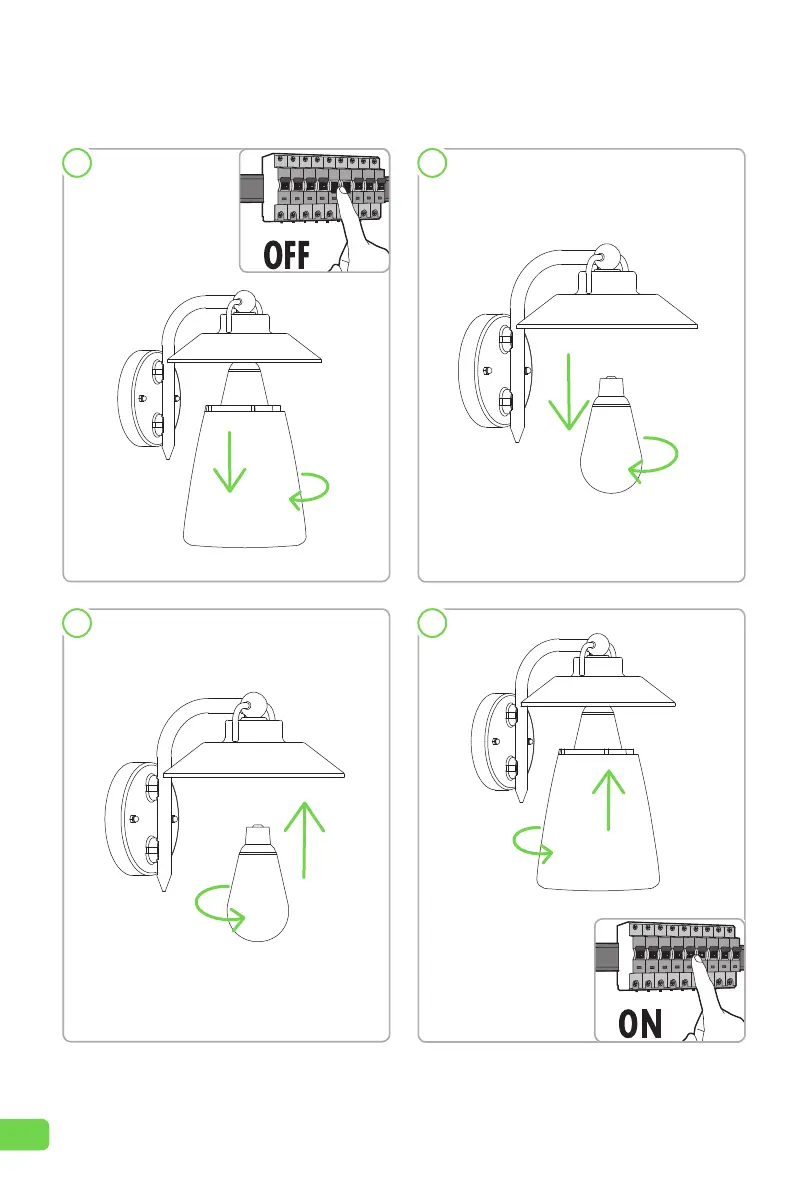 OFF

ON