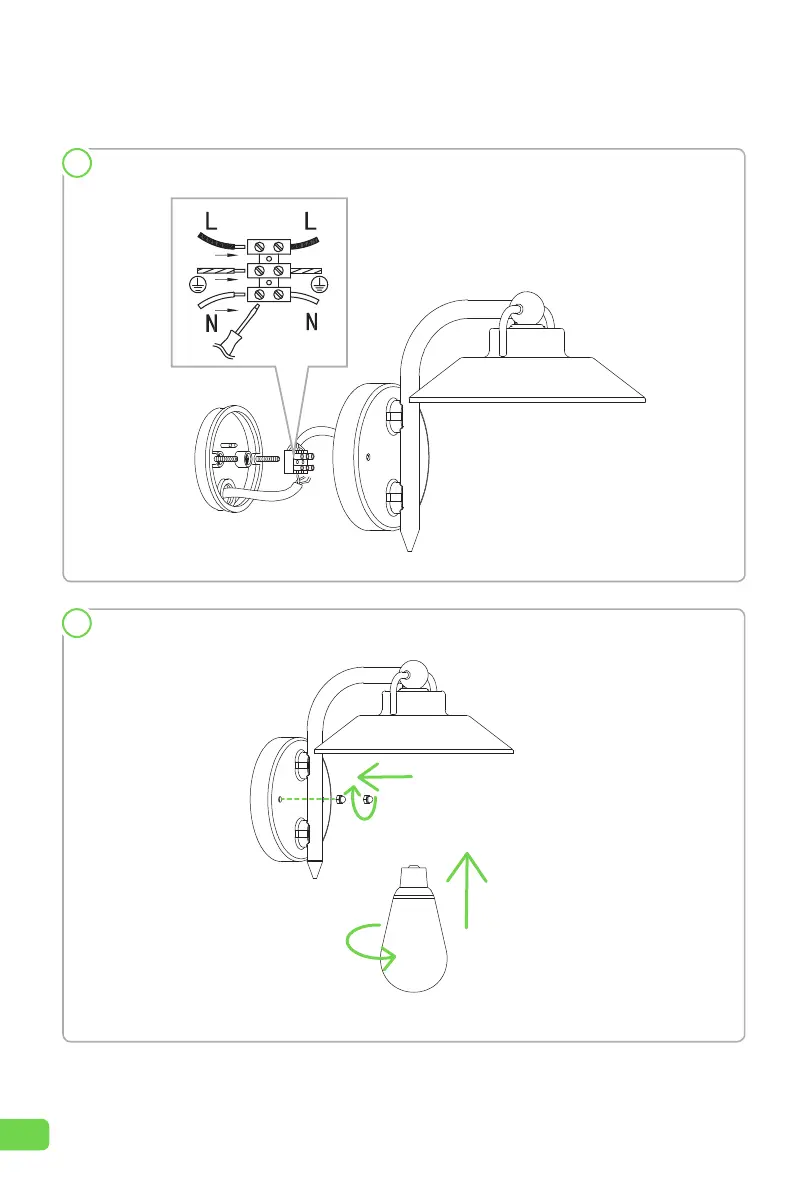 L L
N N