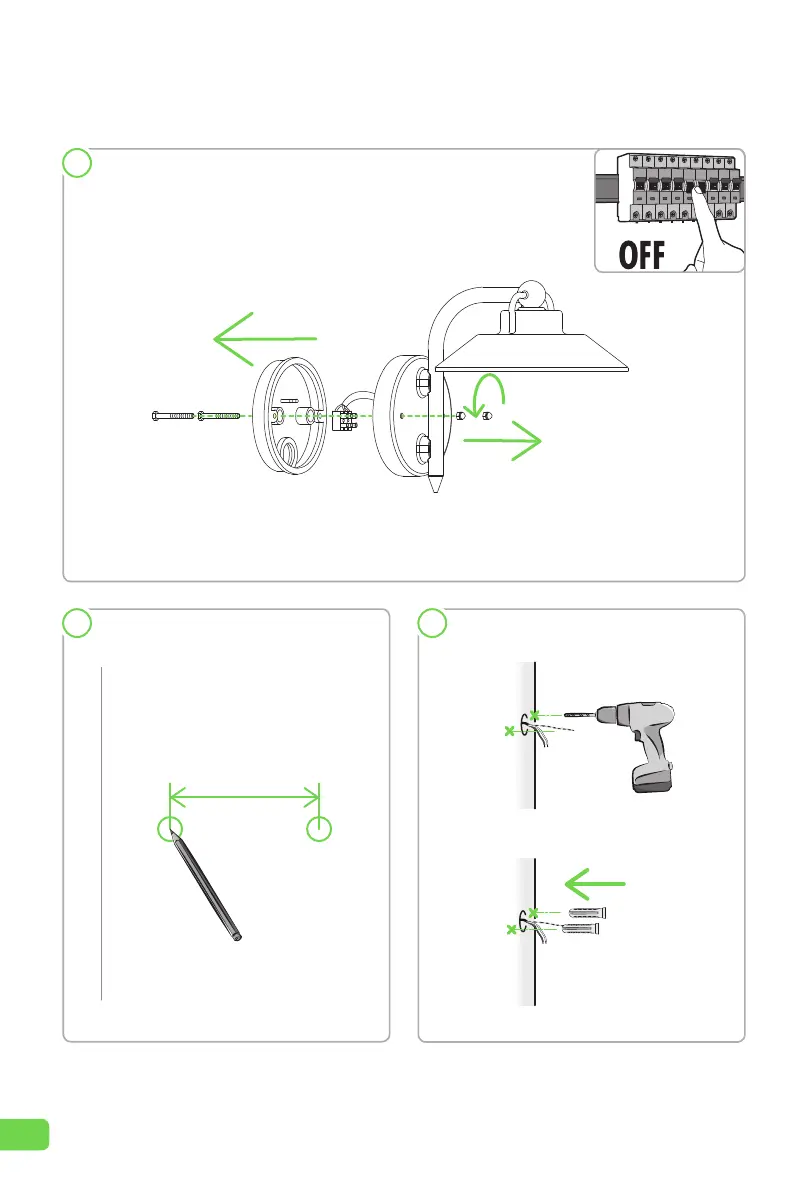 OFF