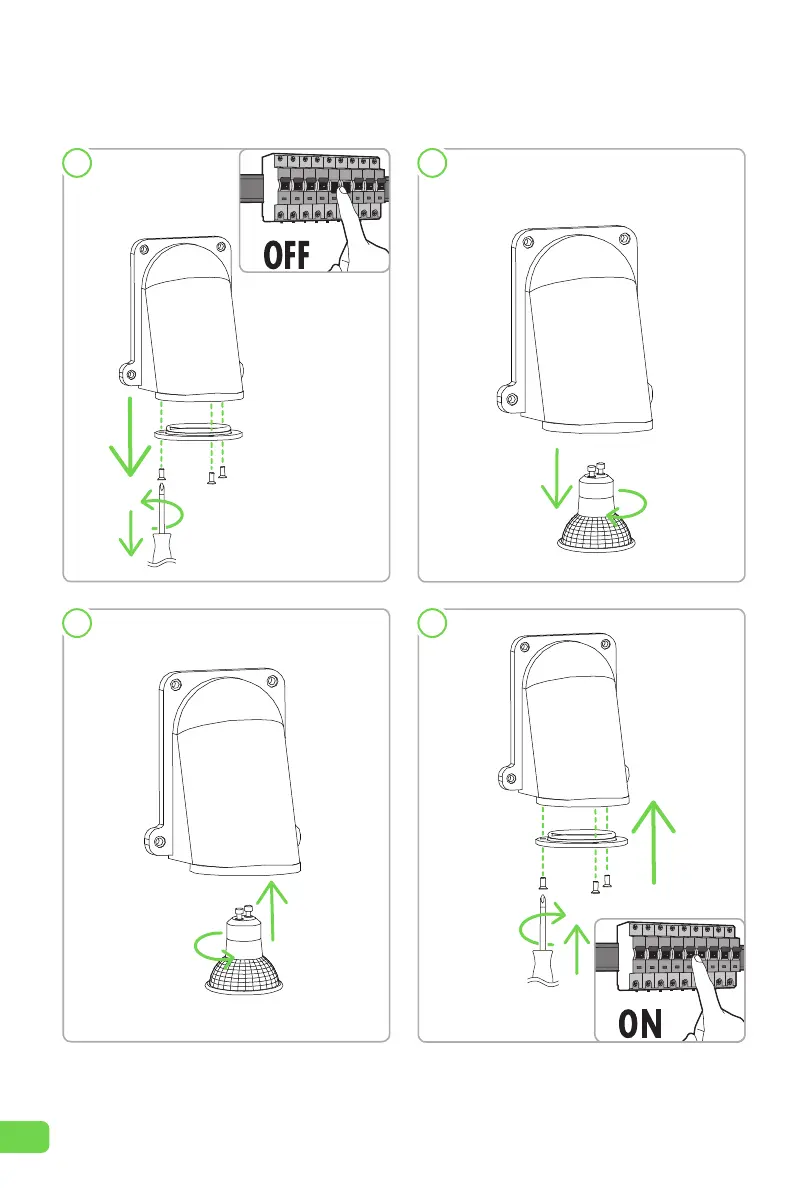 OFF

ON