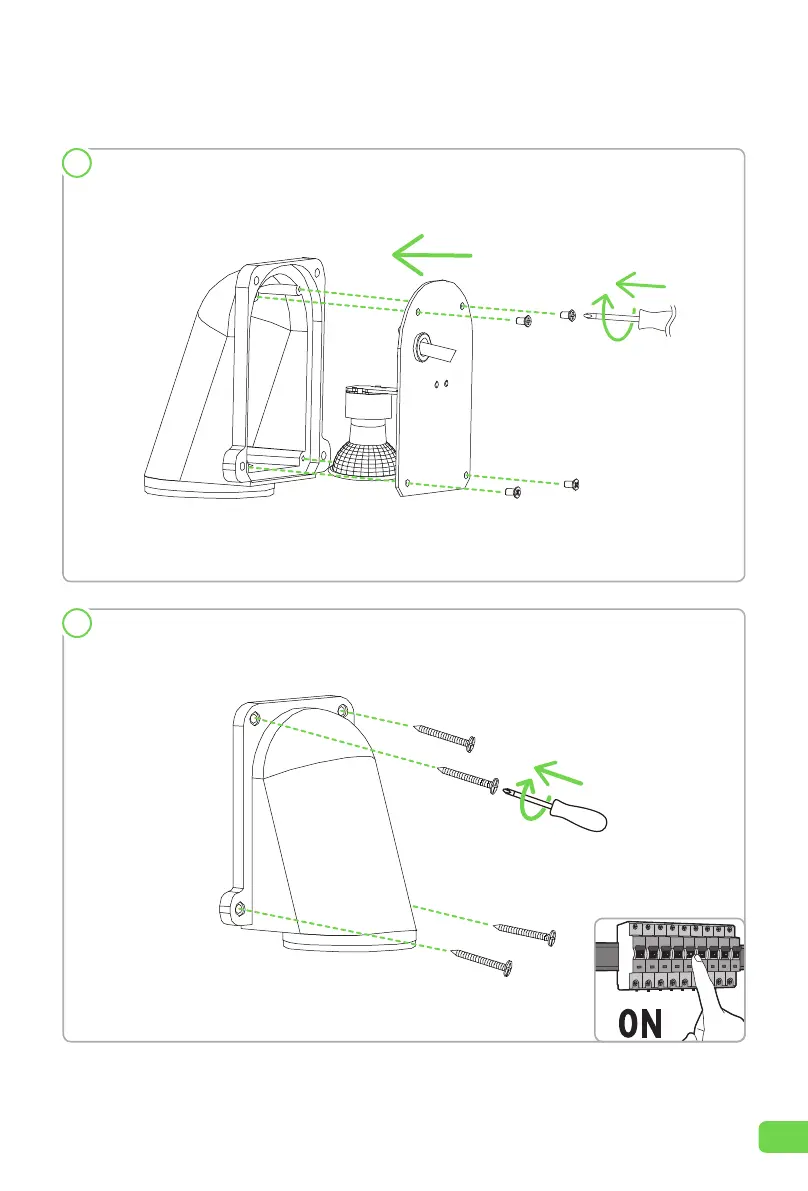 ON