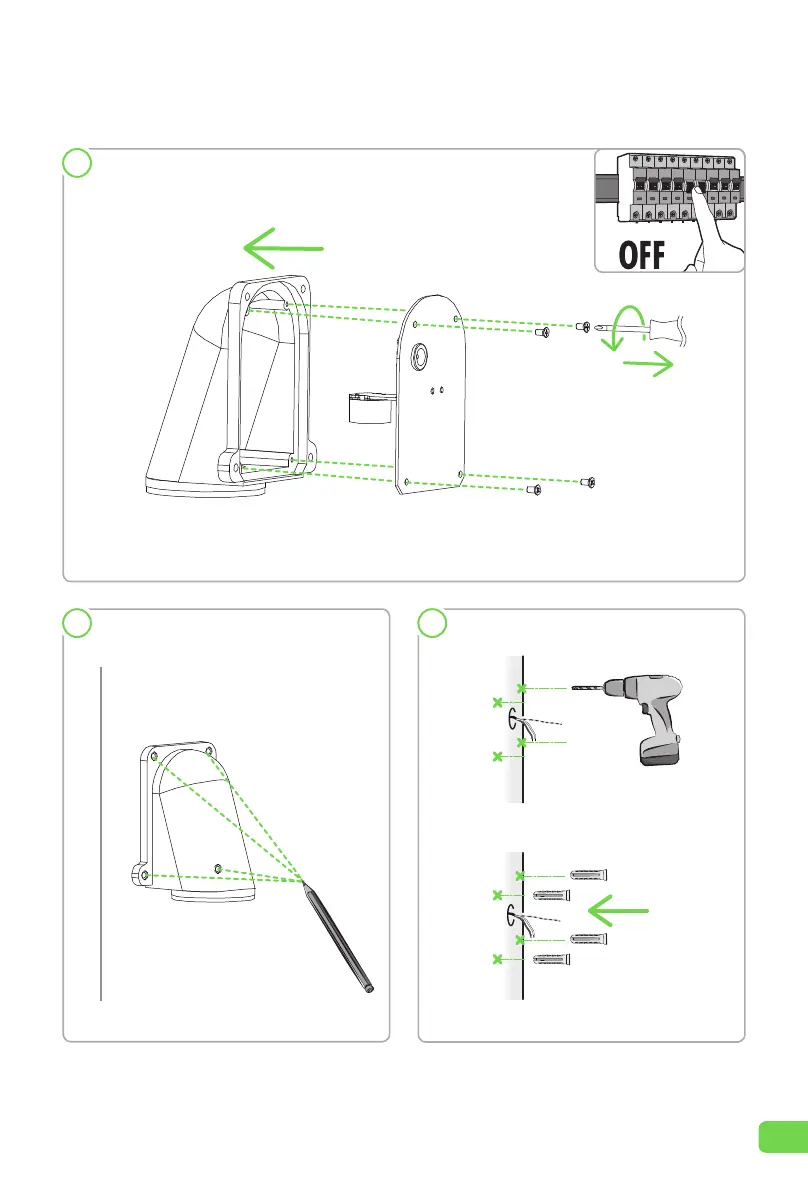 OFF