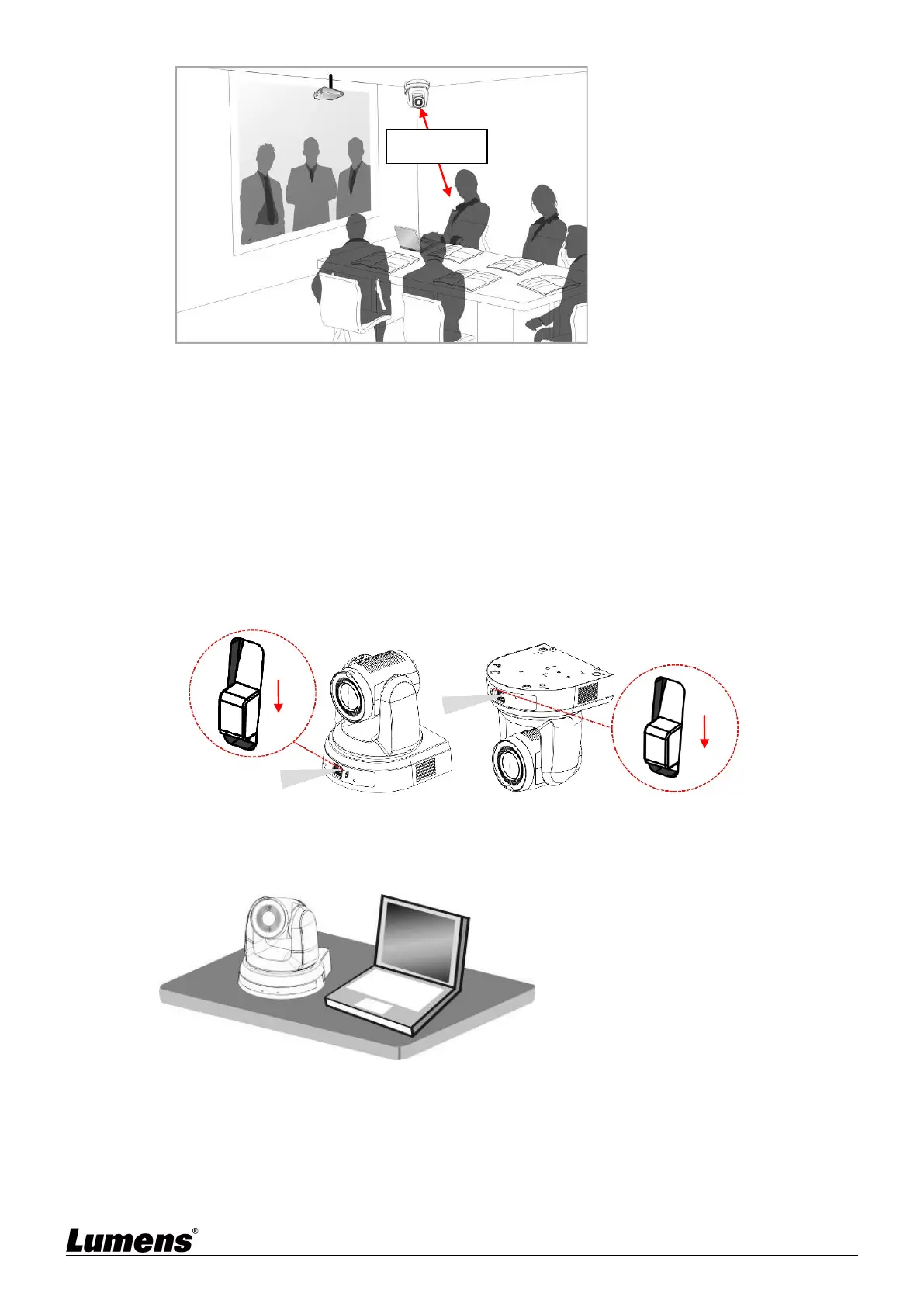 Lumens®