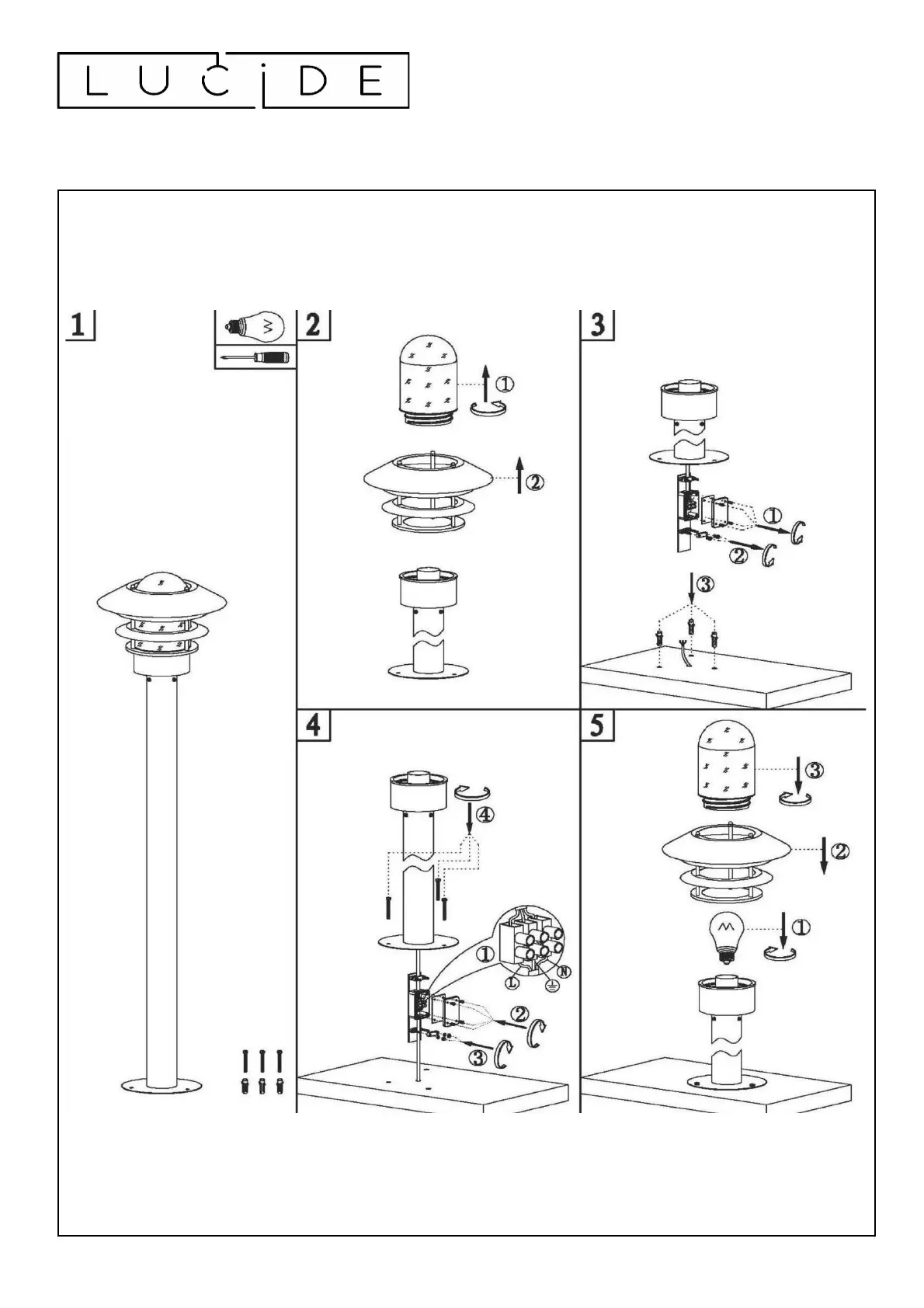 LUCIDE

1

2

①

②

3

①

②

③

4

④

①

L

N

②

③

5

③

②

①