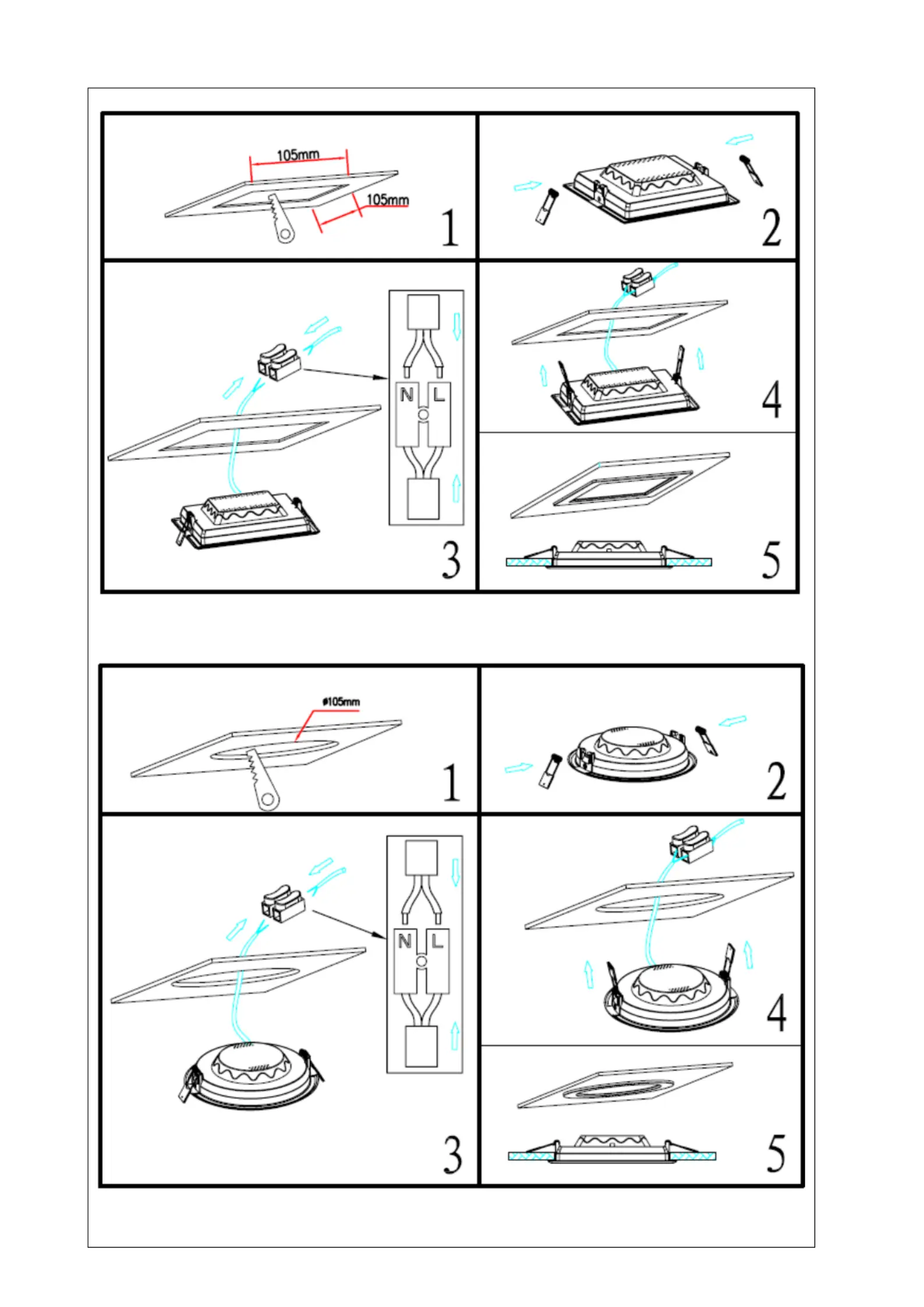 105mm
105mm
1

2

N L
3

4

5

ø105mm
1

2

N L
3

4

5