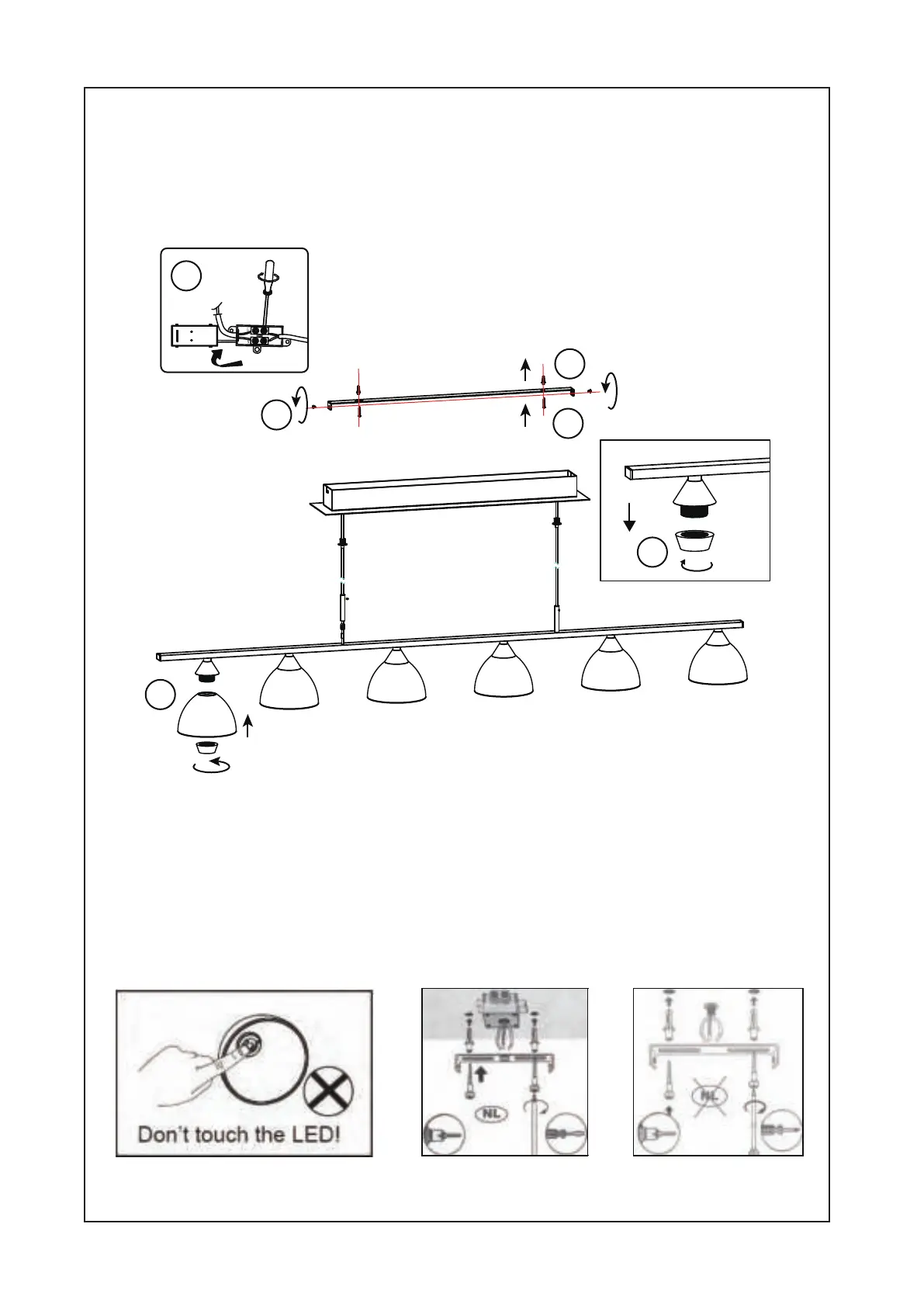 Don't touch the LED!

NL

NL