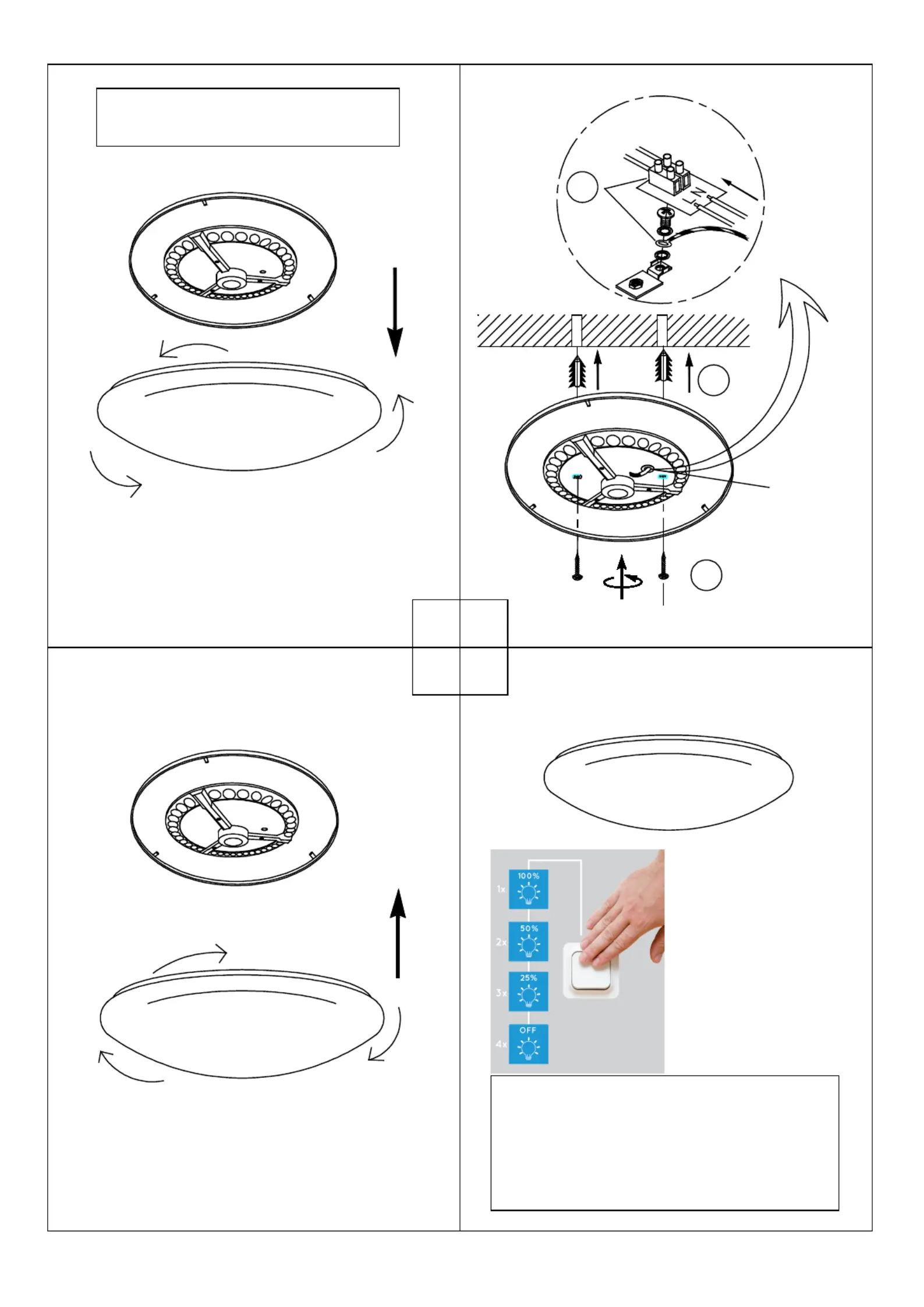 1x
100%

2x
50%

3x
25%

4x
OFF