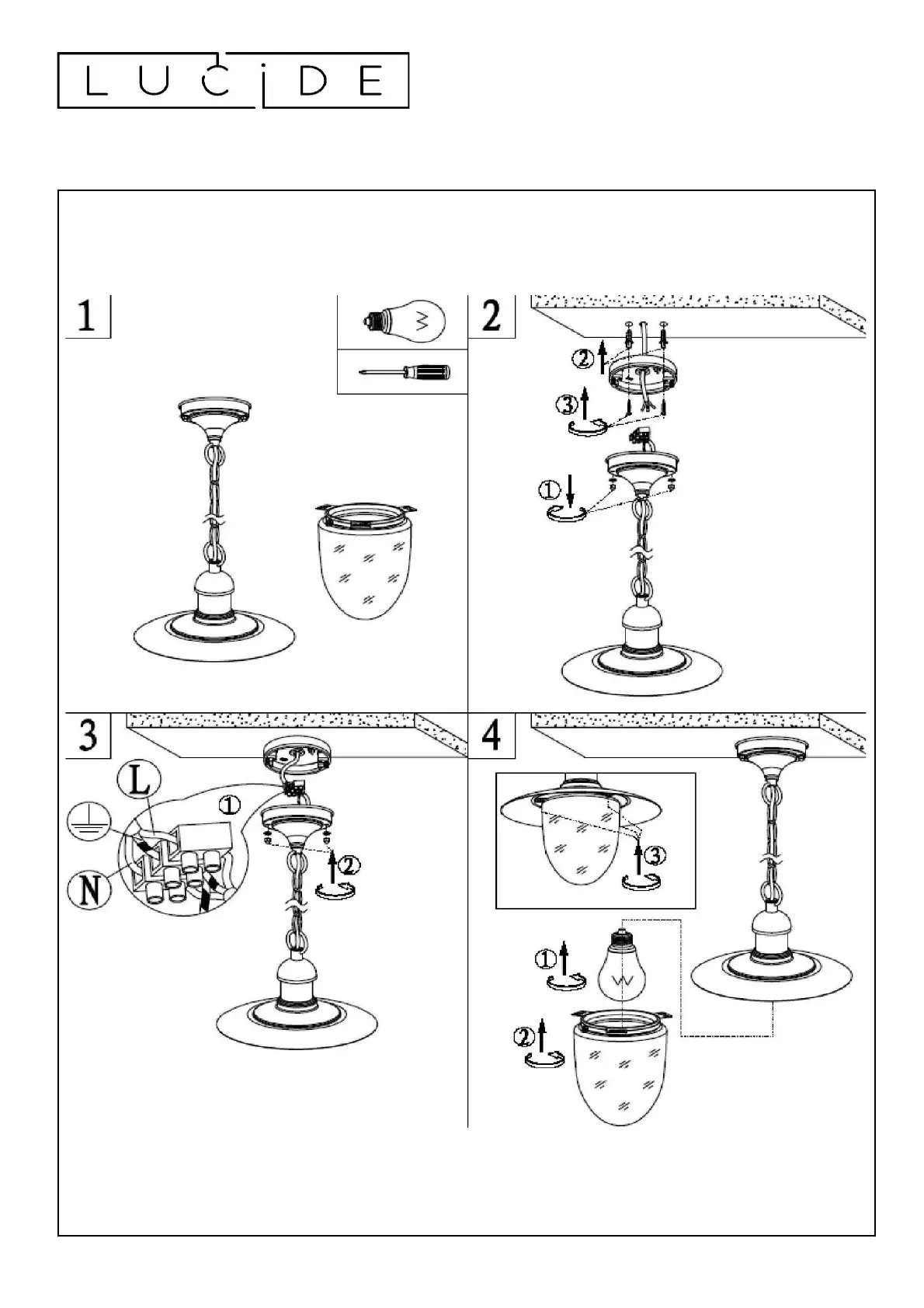 LUCIDE

1

2

②
③
①

3

L
N
①
②

4

③
①
②