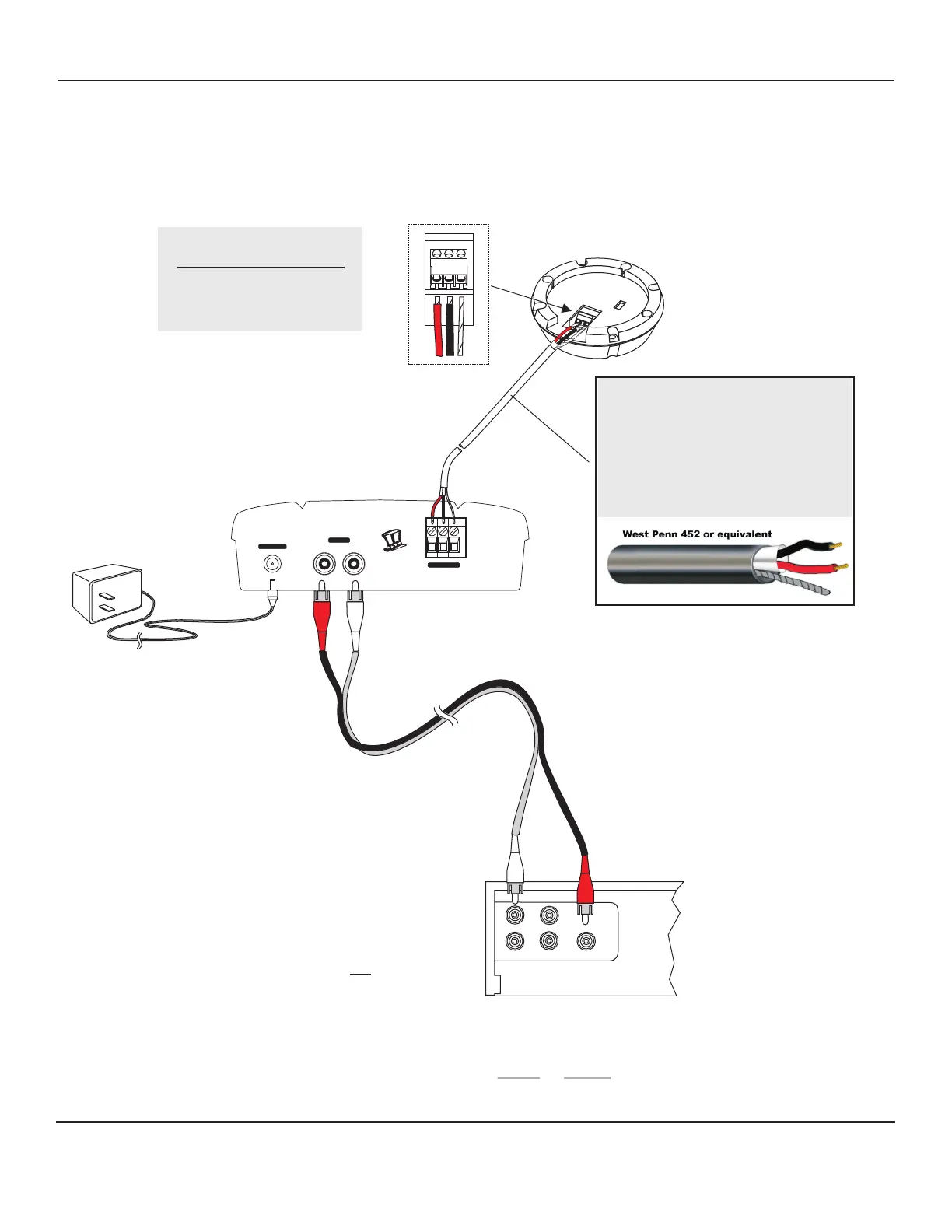 West Penn 452 or equivalent