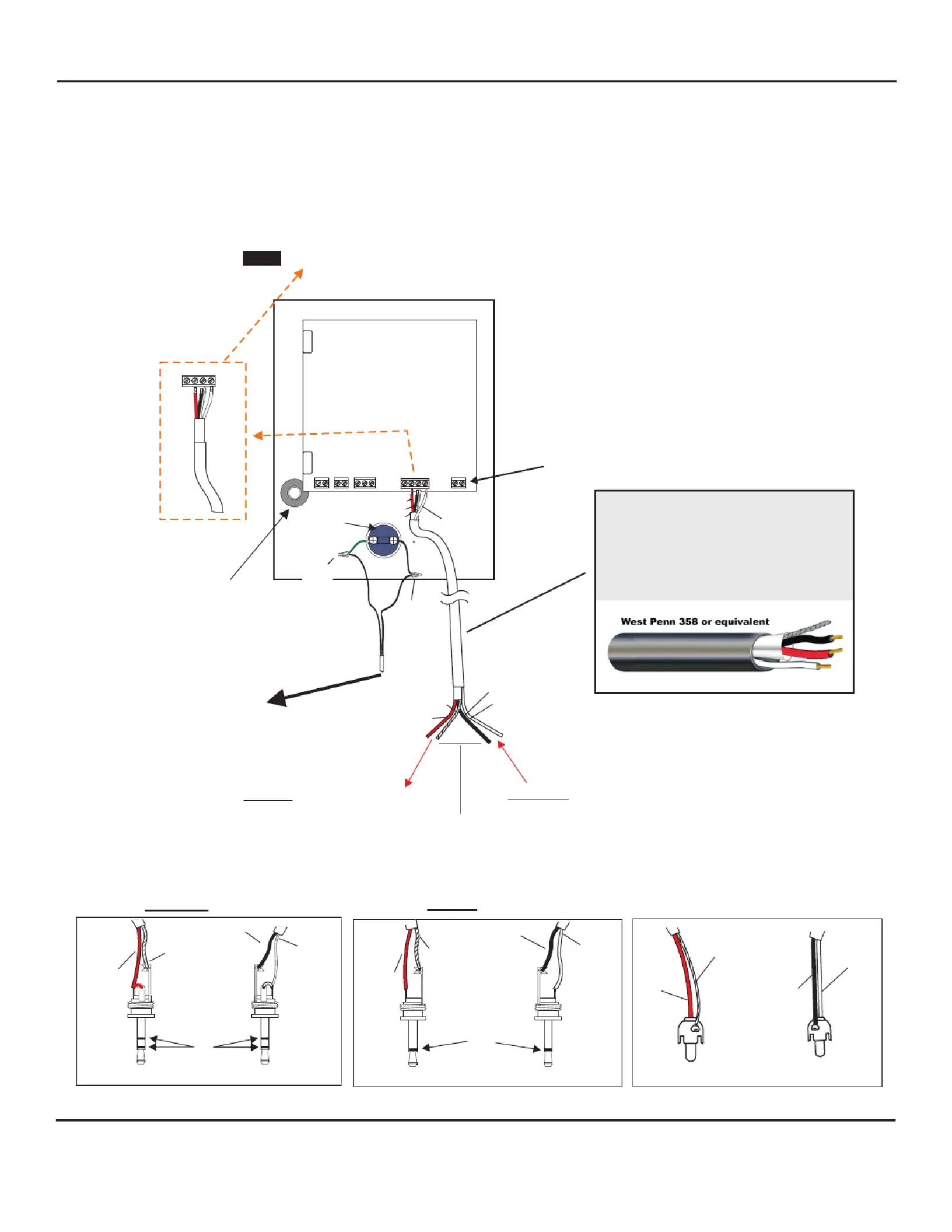 West Penn 358 or equivalent