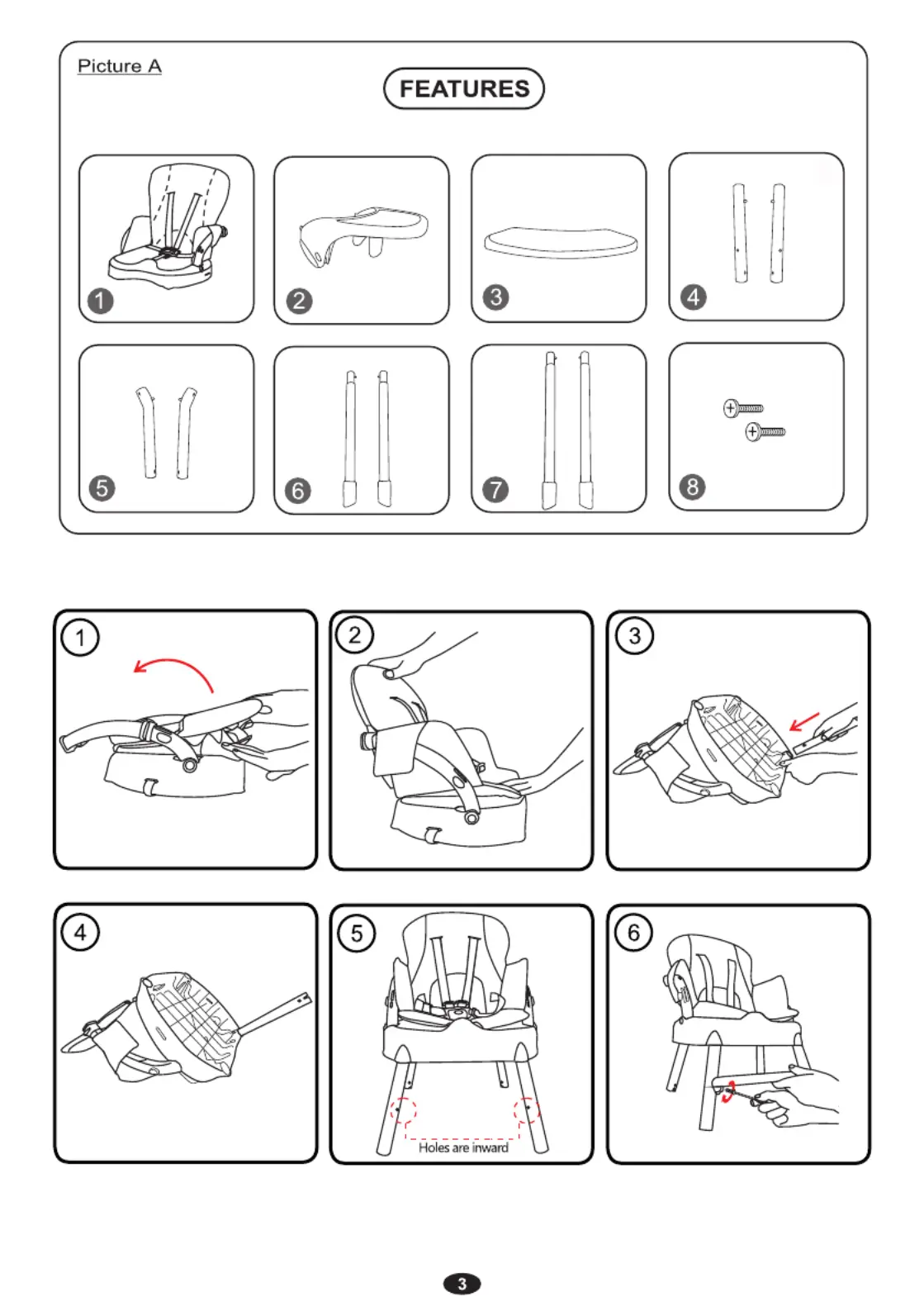 Picture A

FEATURES

1

2

3

4

5

6

7

8

1

2

3

4

5

Holes are inward

6

3