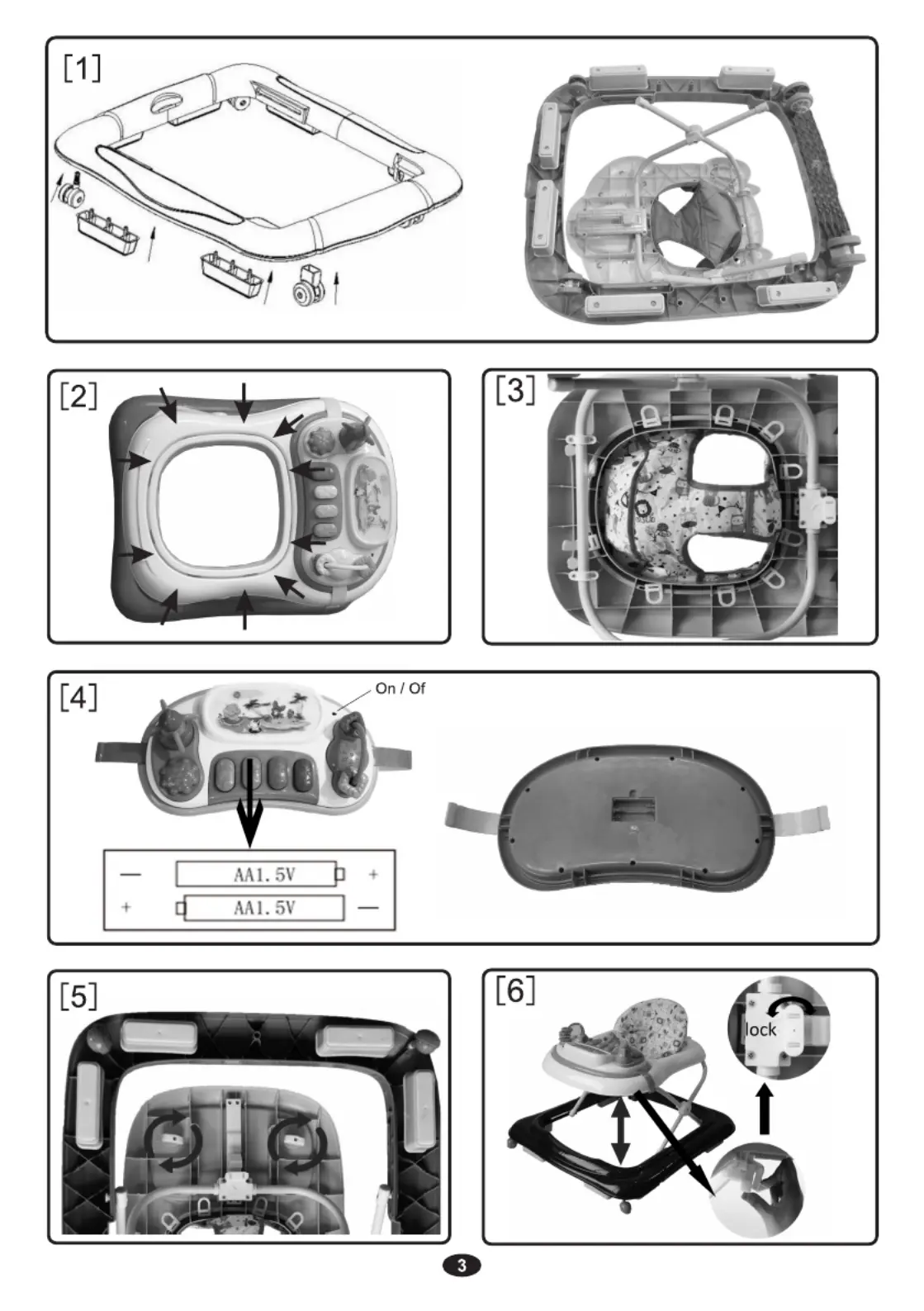 [1]

[2]

[3]

[4]

On / Of

— AA1.5V +

+ AA1.5V —

[5]

[6]

lock

3