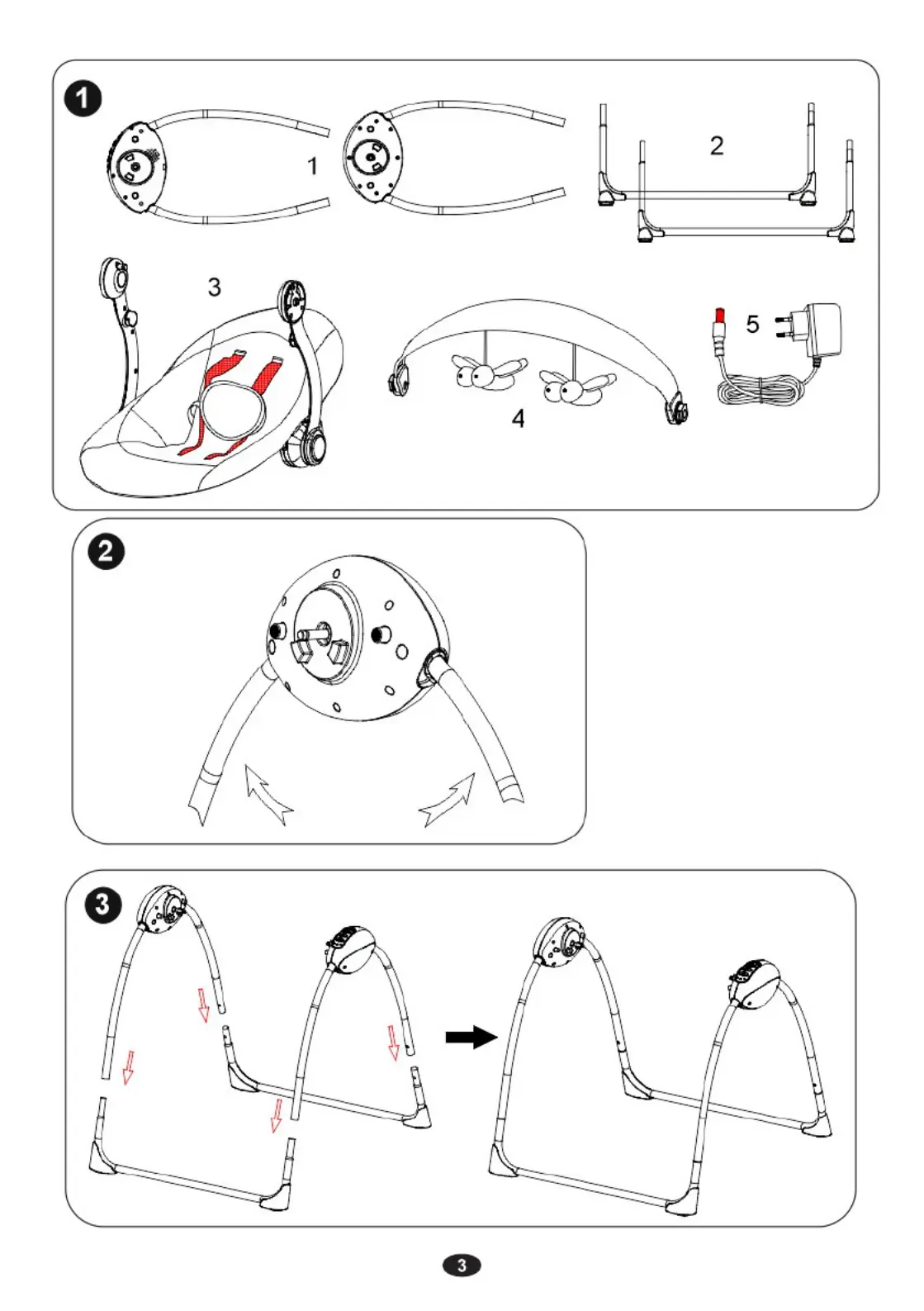 1
1
2
3
4
5
2
3
3