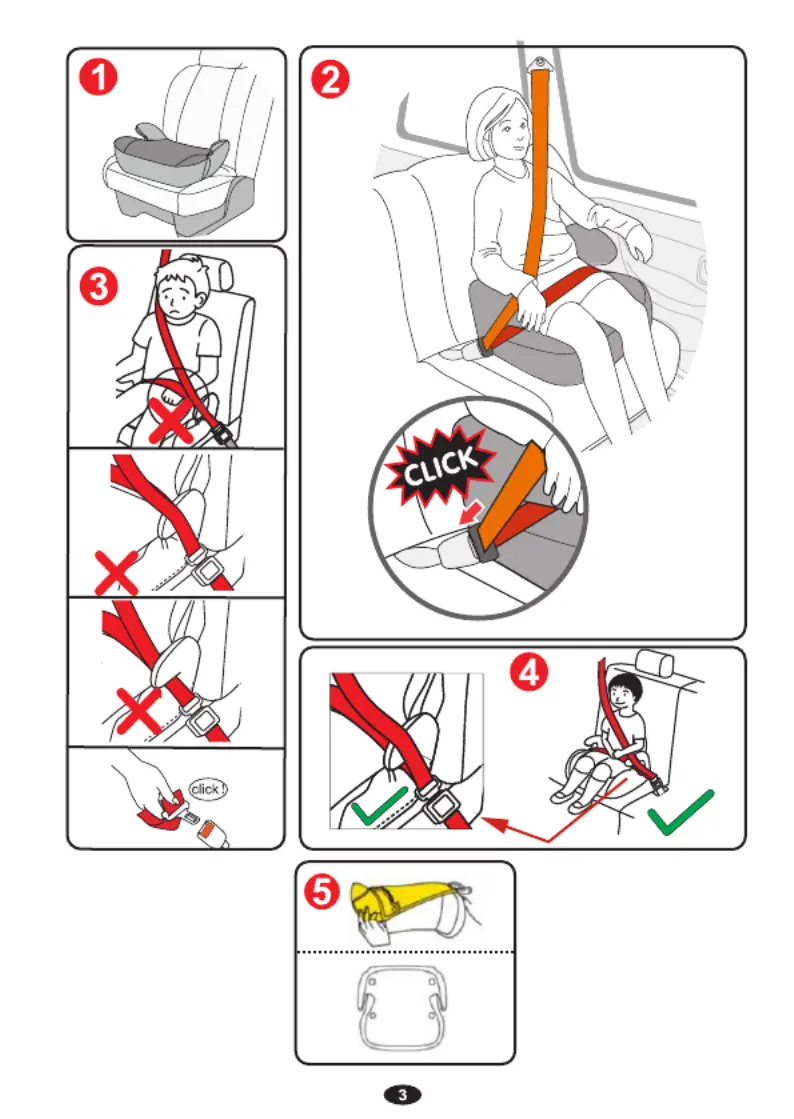 1

2

CLICK

3

click !

4

5

3