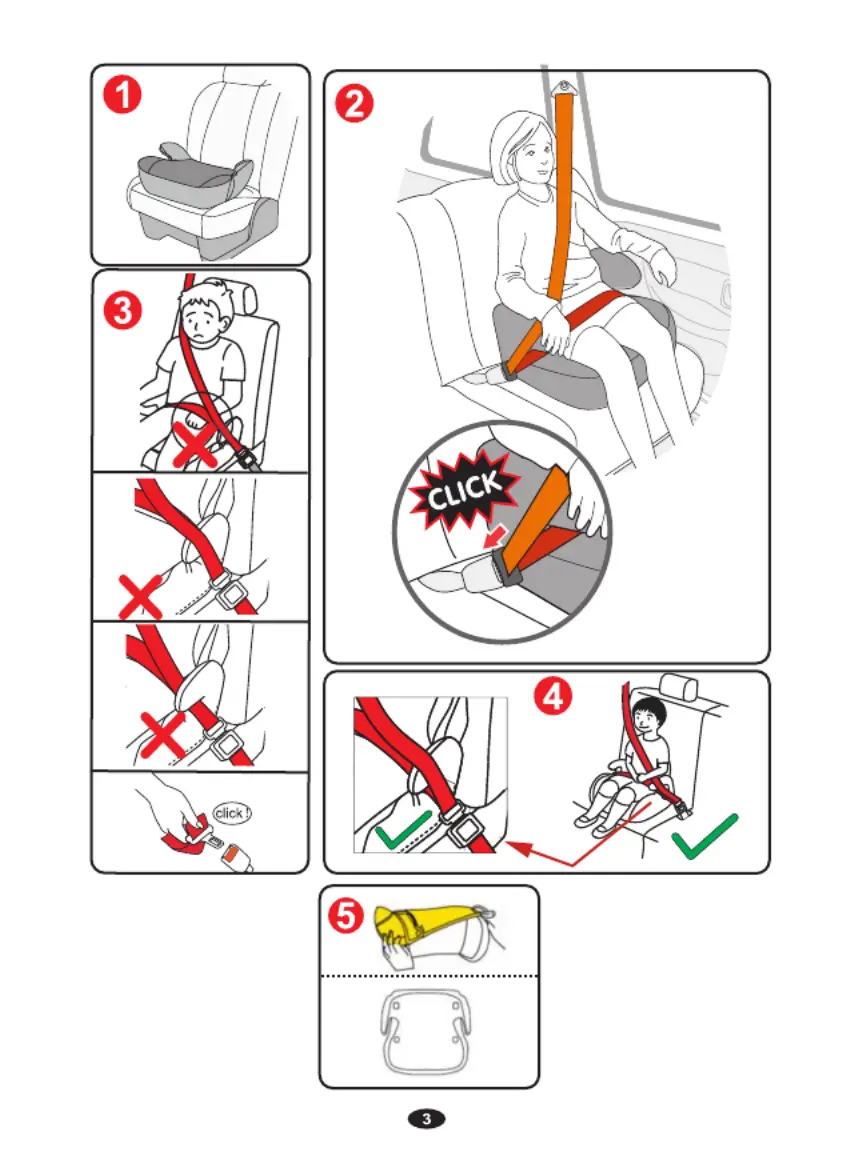 1

2

CLICK

3

click !

4

5

3