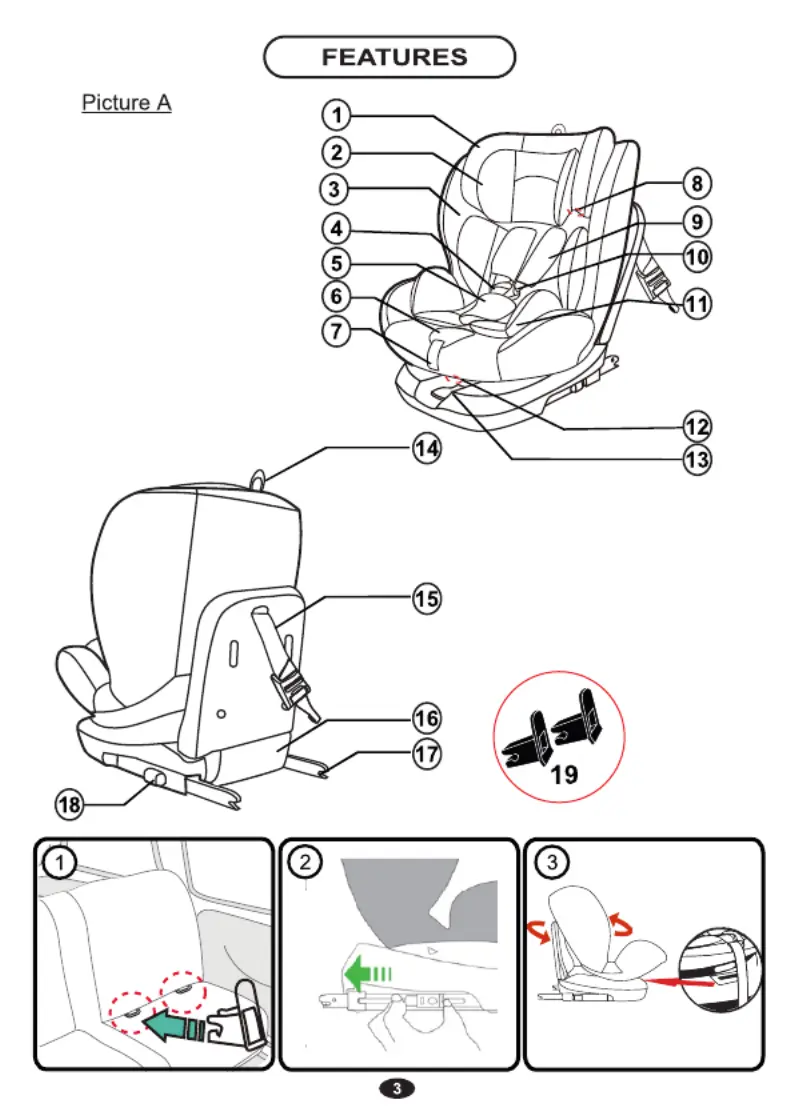 FEATURES

Picture A

1
2
3
4
5
6
7
8
9
10
11
12
13

14
15
16
17
18

19

1
2
3

3