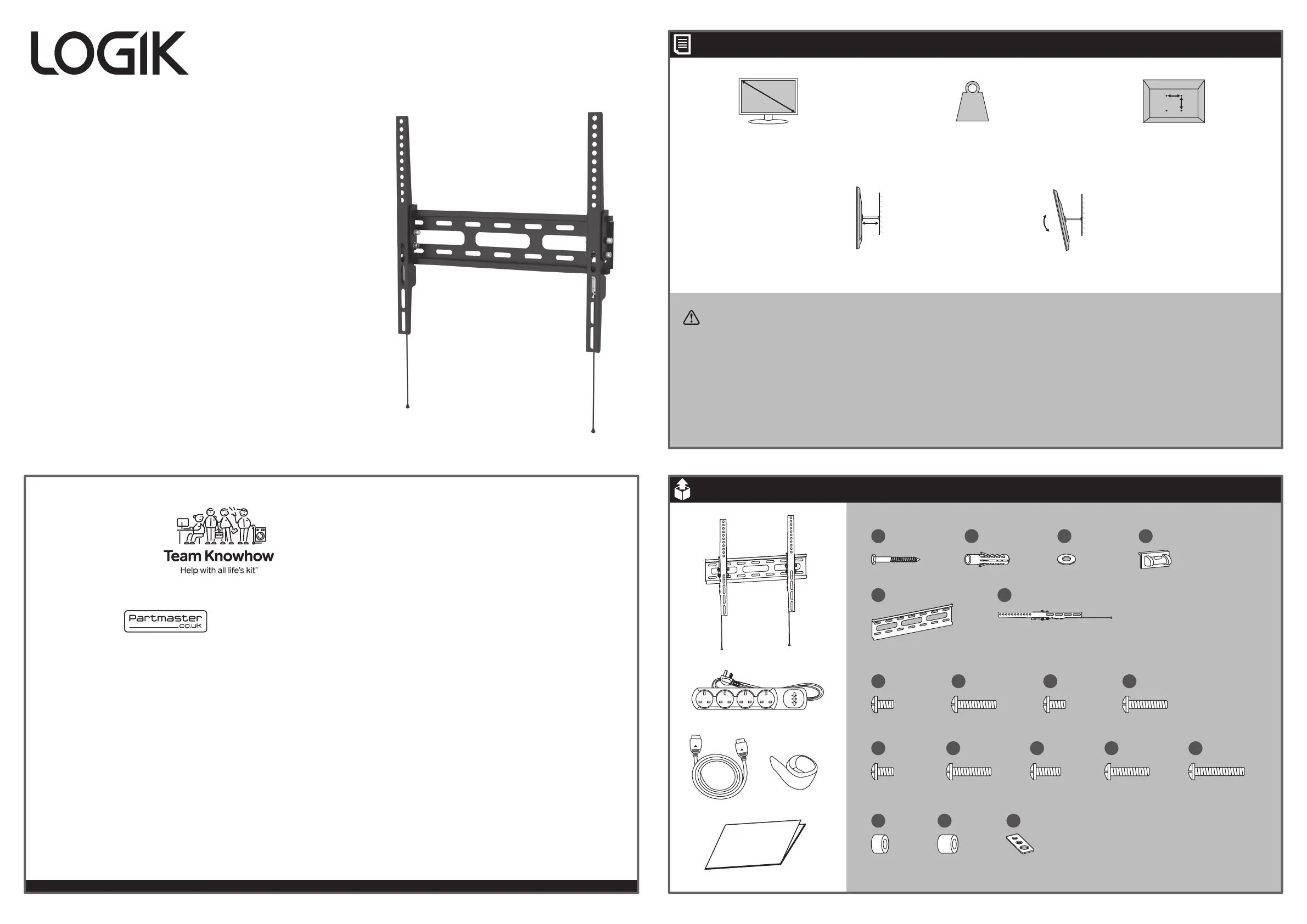 LOGIK

Team Knowhow
Help with all life's kit™

Partmaster
.co.uk