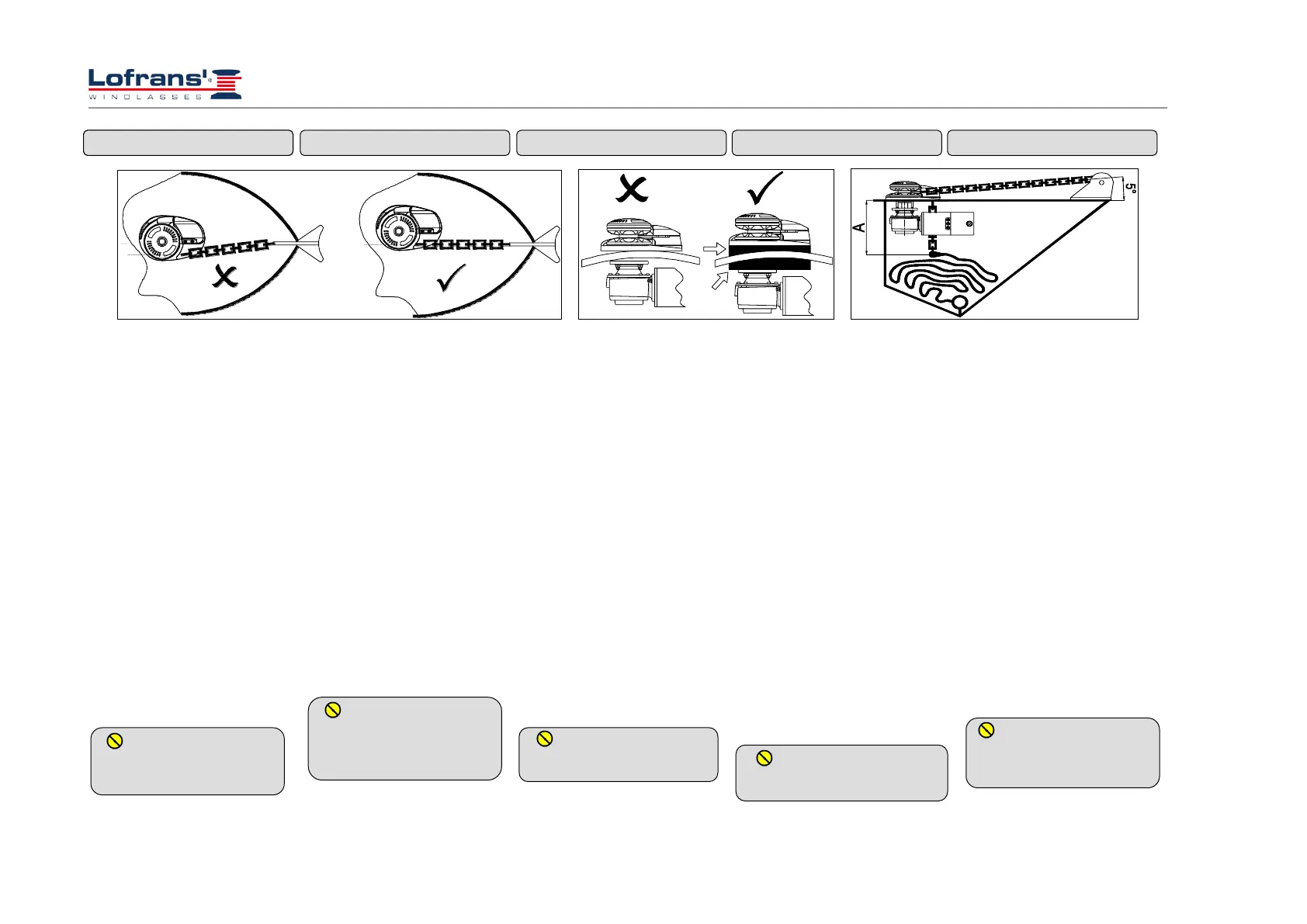 Lofrans'®
WINDLASSES

A

5°