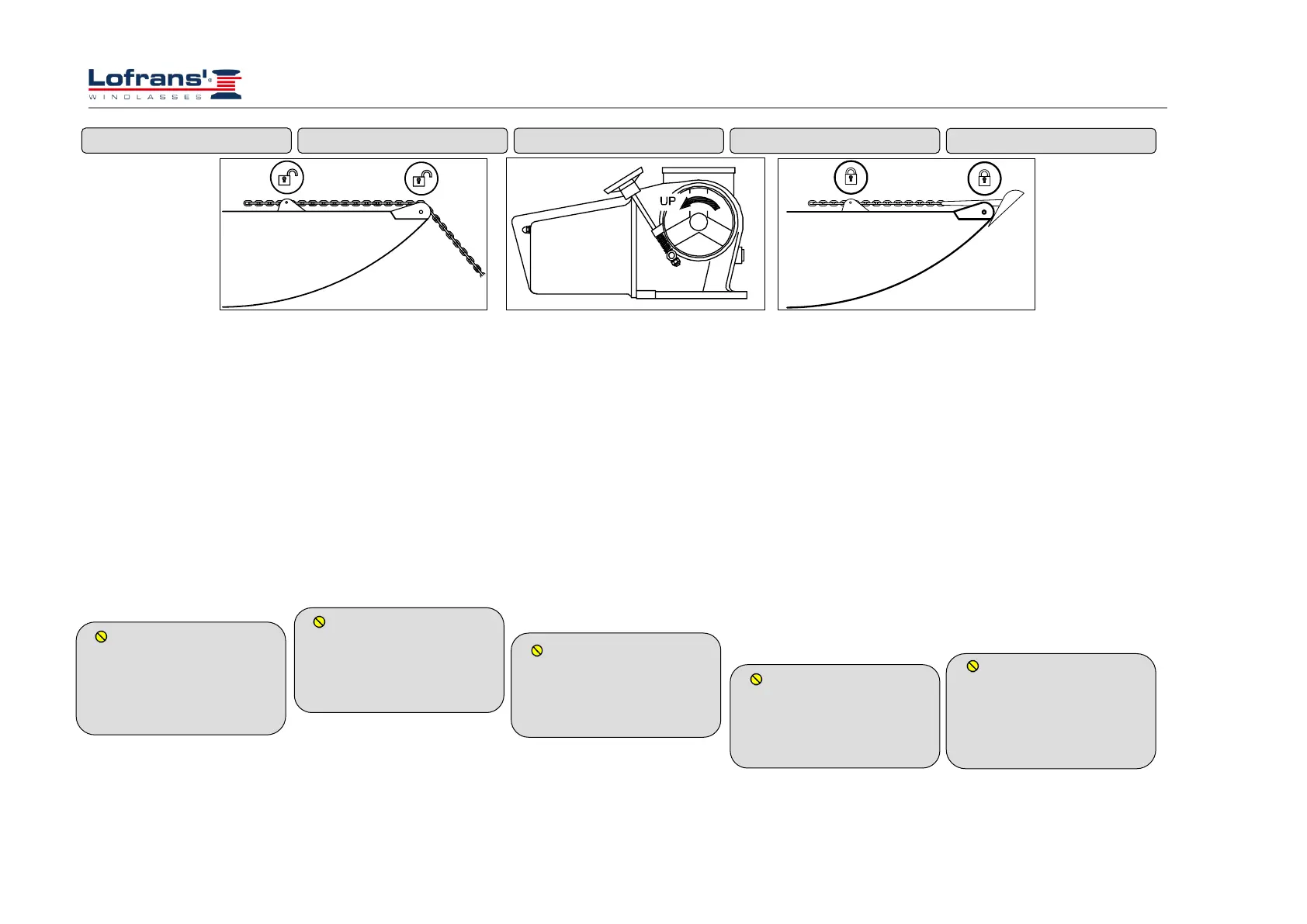 Lofrans'®
WINDLASSES

UP