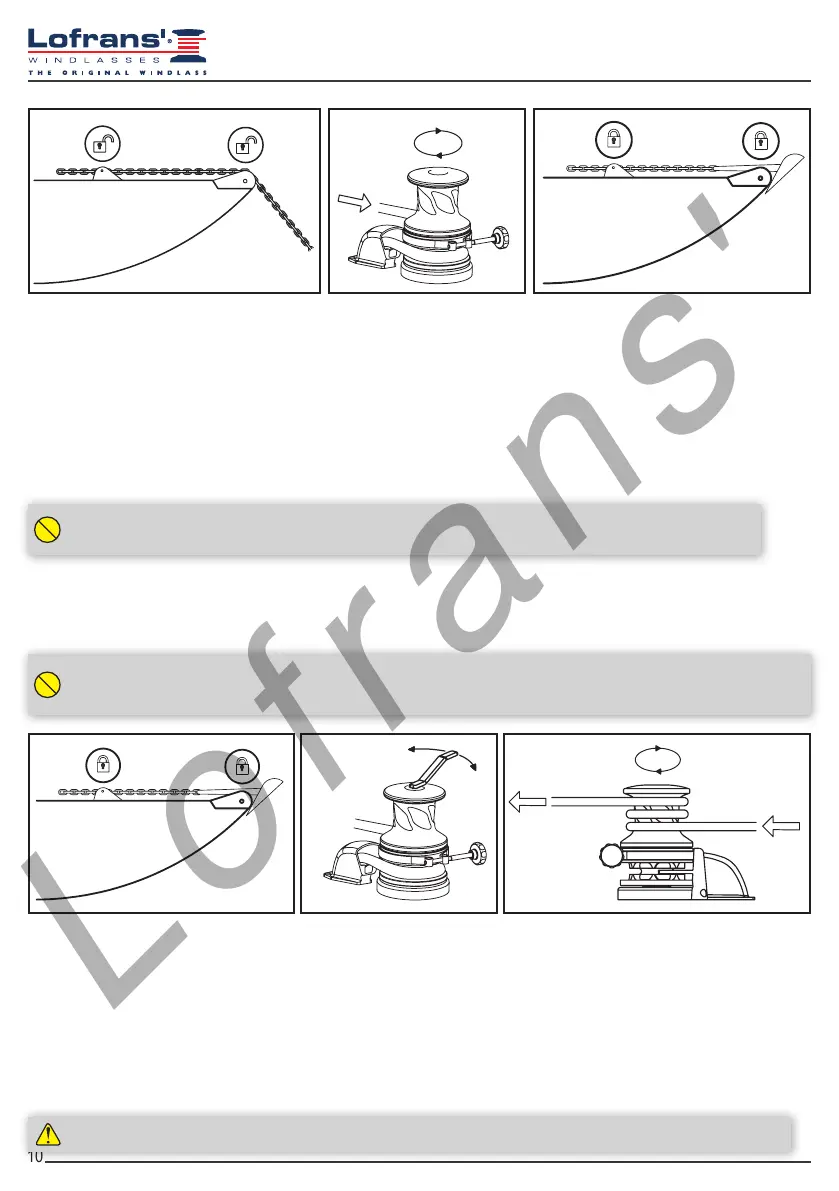 Lofrans'
WINDLASSES
THE ORIGINAL WINDLASS

Lofrans'

10