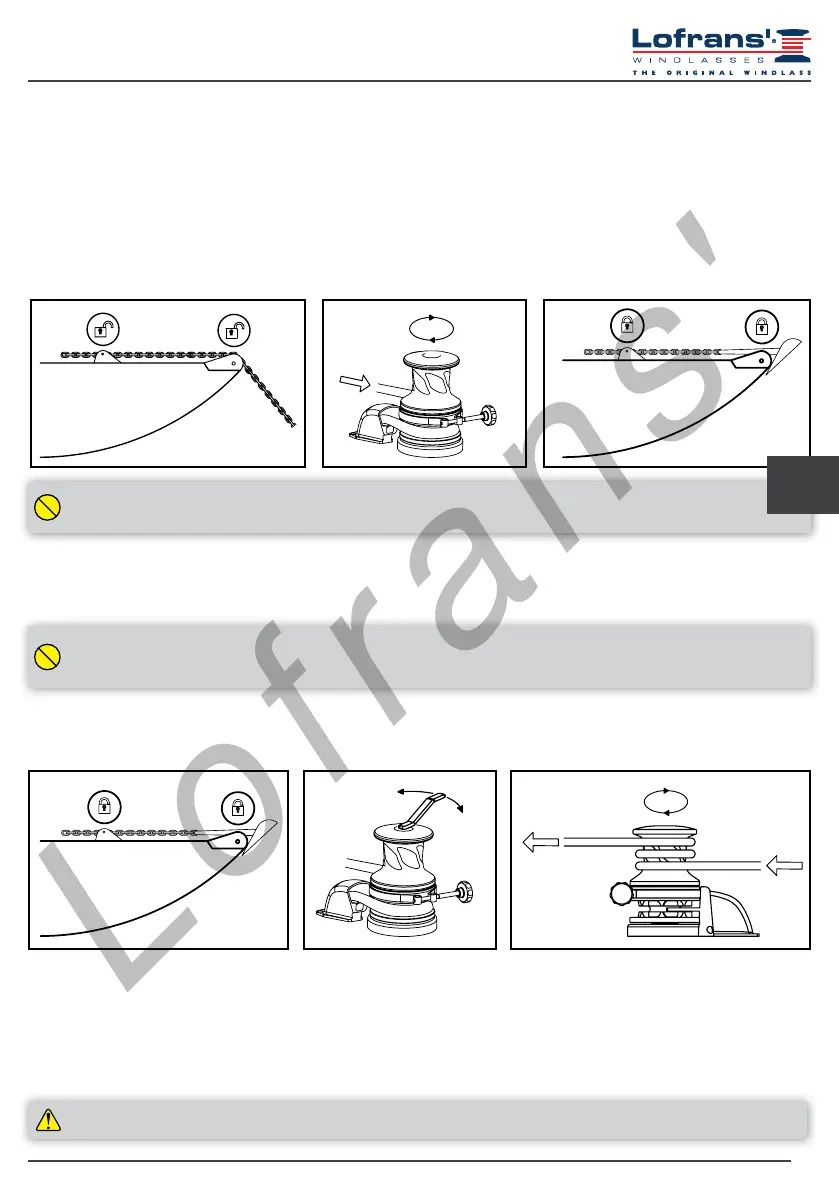 Lofrans'
WINDLASSES
THE ORIGINAL WINDLASS

Lofrans'