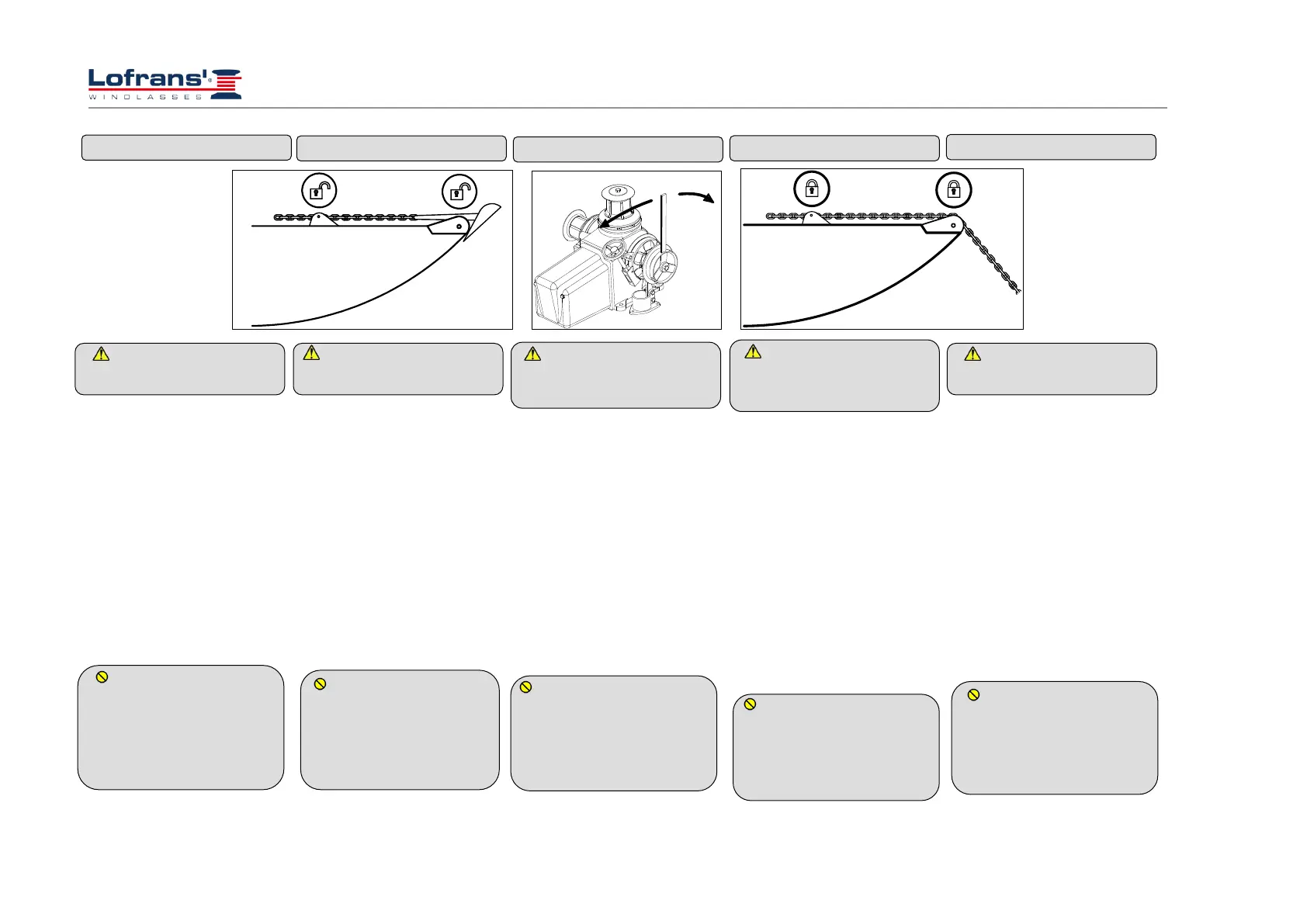 Lofrans'®
WINDLASSES