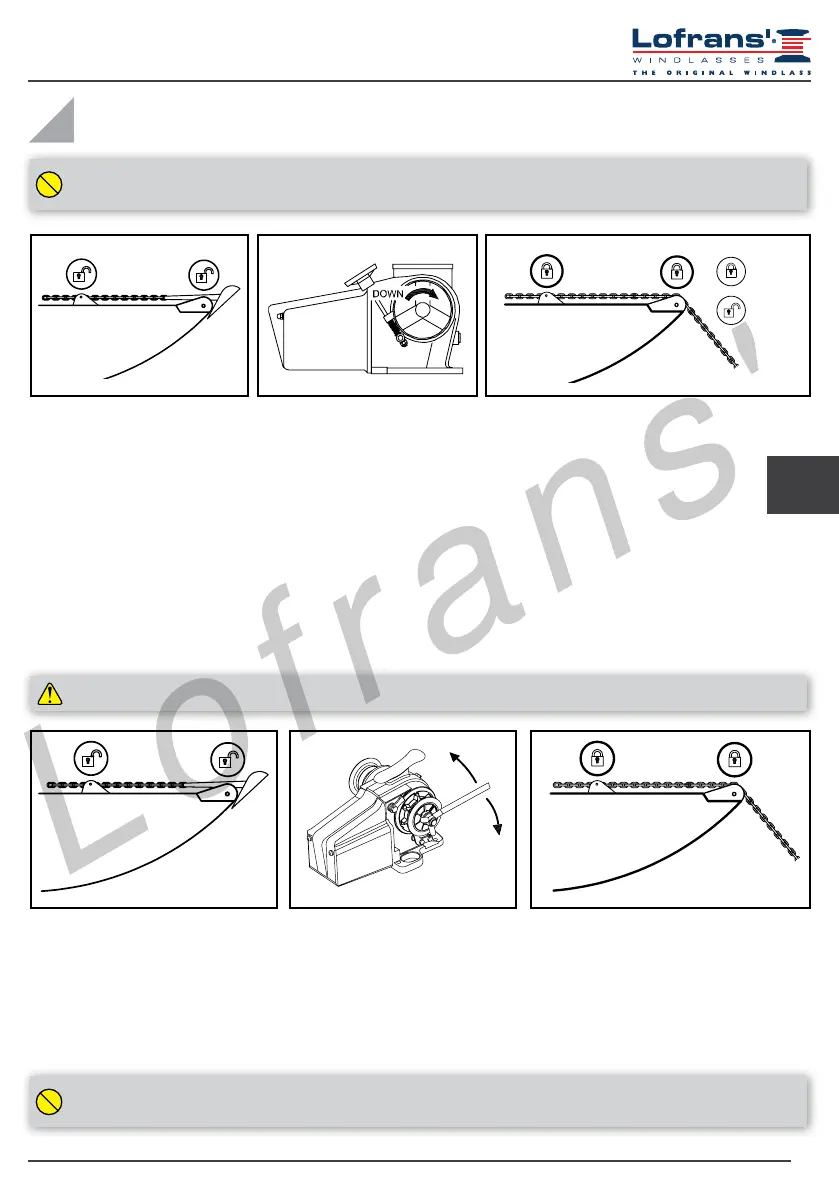 Lofrans'
WINDLASSES
THE ORIGINAL WINDLASS

DOWN

Lofrans'