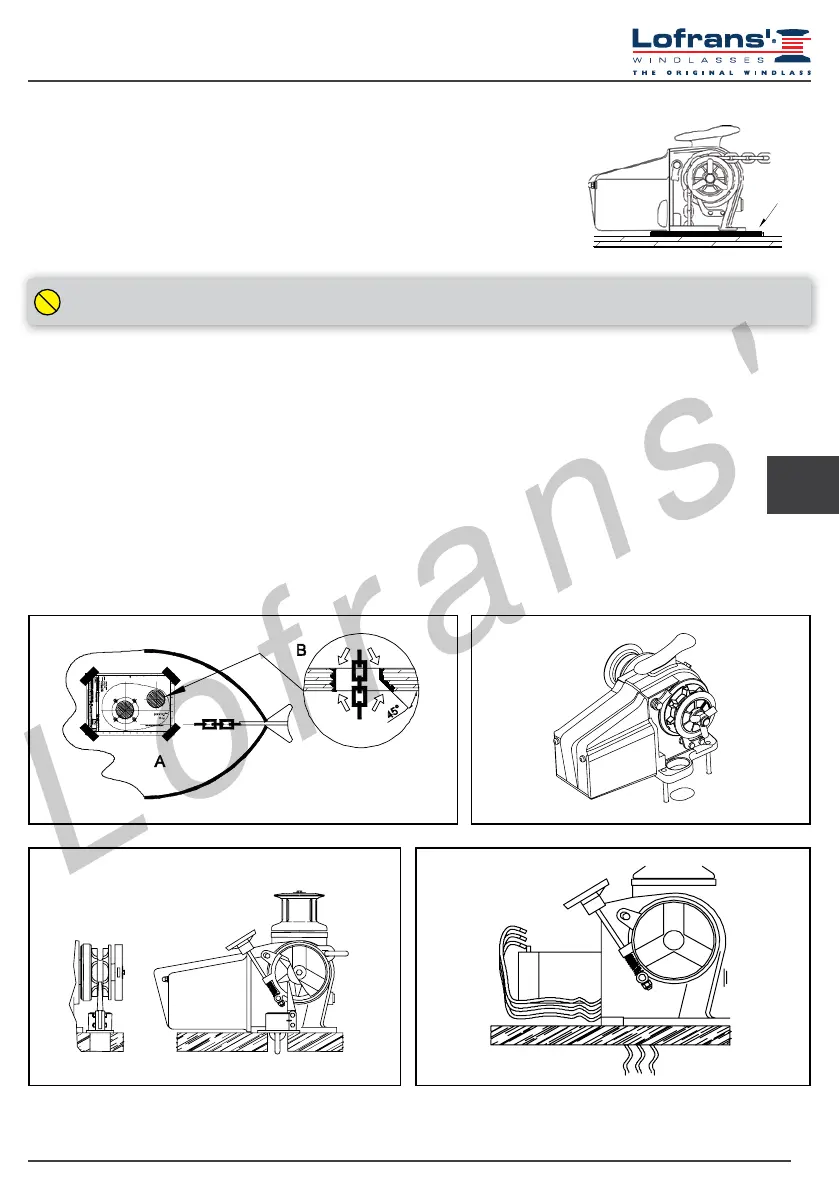 Lofrans'
WINDLASSES
THE ORIGINAL WINDLASS

B

45°

A

Lofrans'