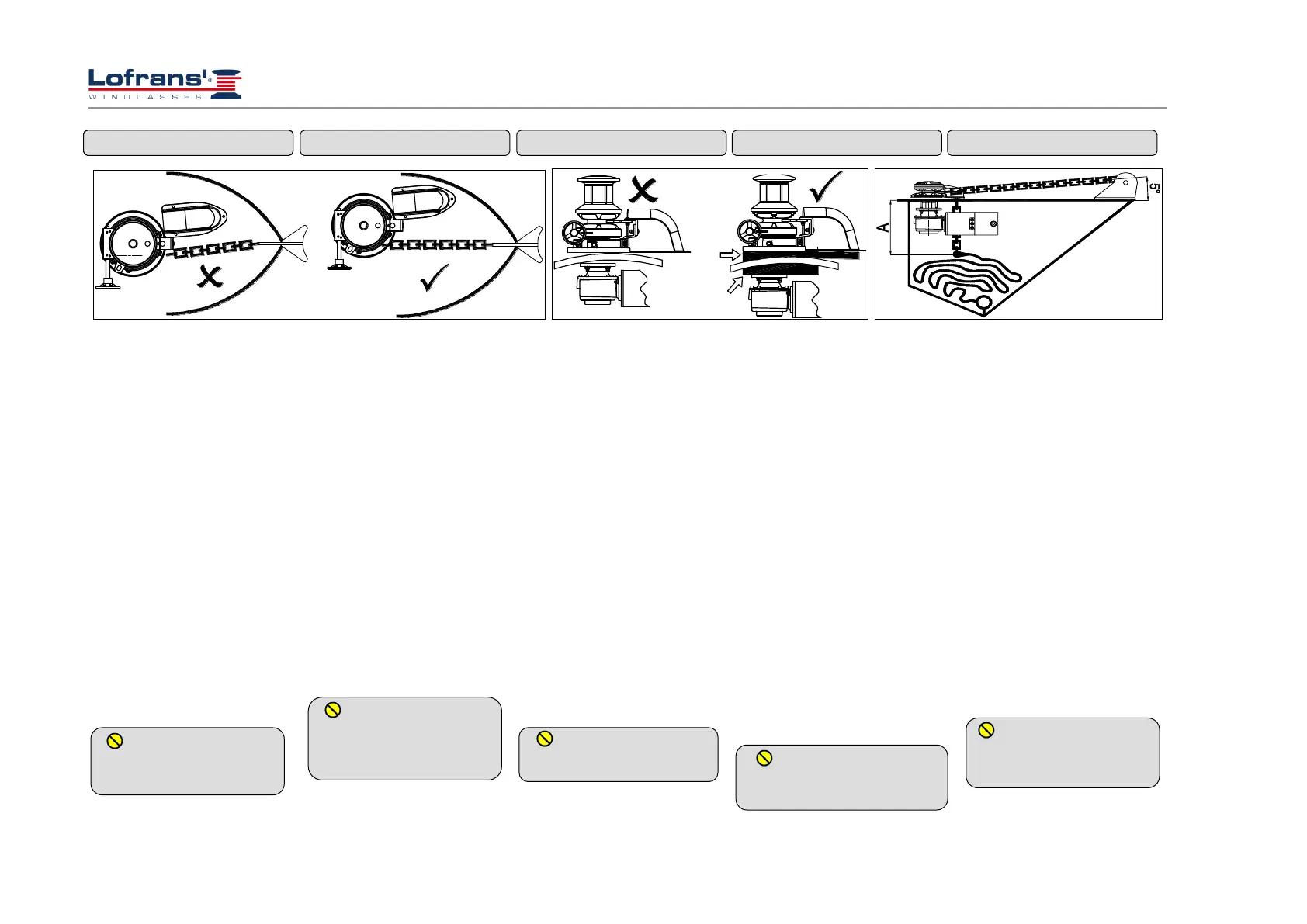 Lofrans'®
WINDLASSES

A

5°