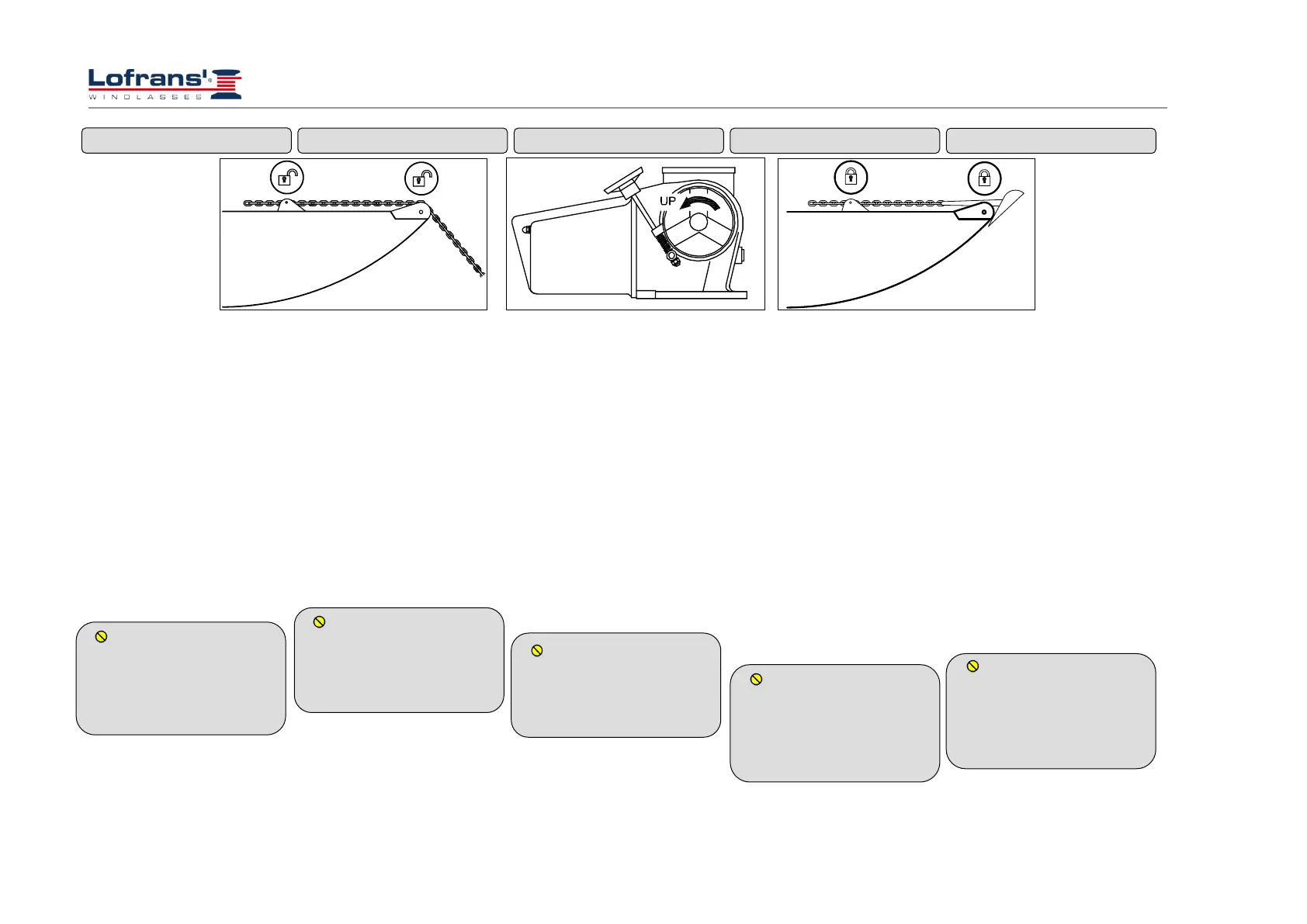 Lofrans'®
WINDLASSES

UP