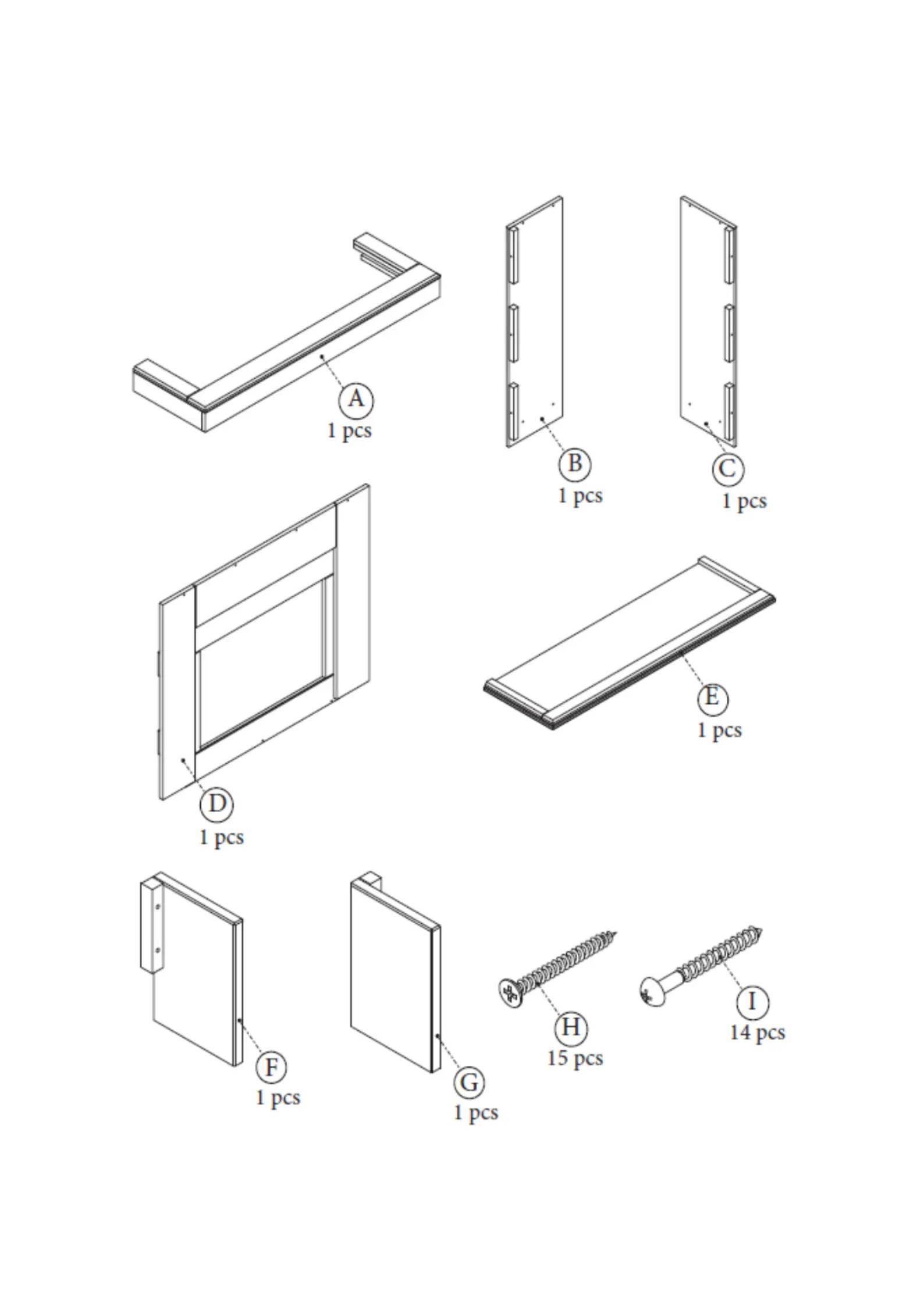 A
1 pcs

B
1 pcs

C
1 pcs

D
1 pcs

E
1 pcs

F
1 pcs

G
1 pcs

H
15 pcs

I
14 pcs