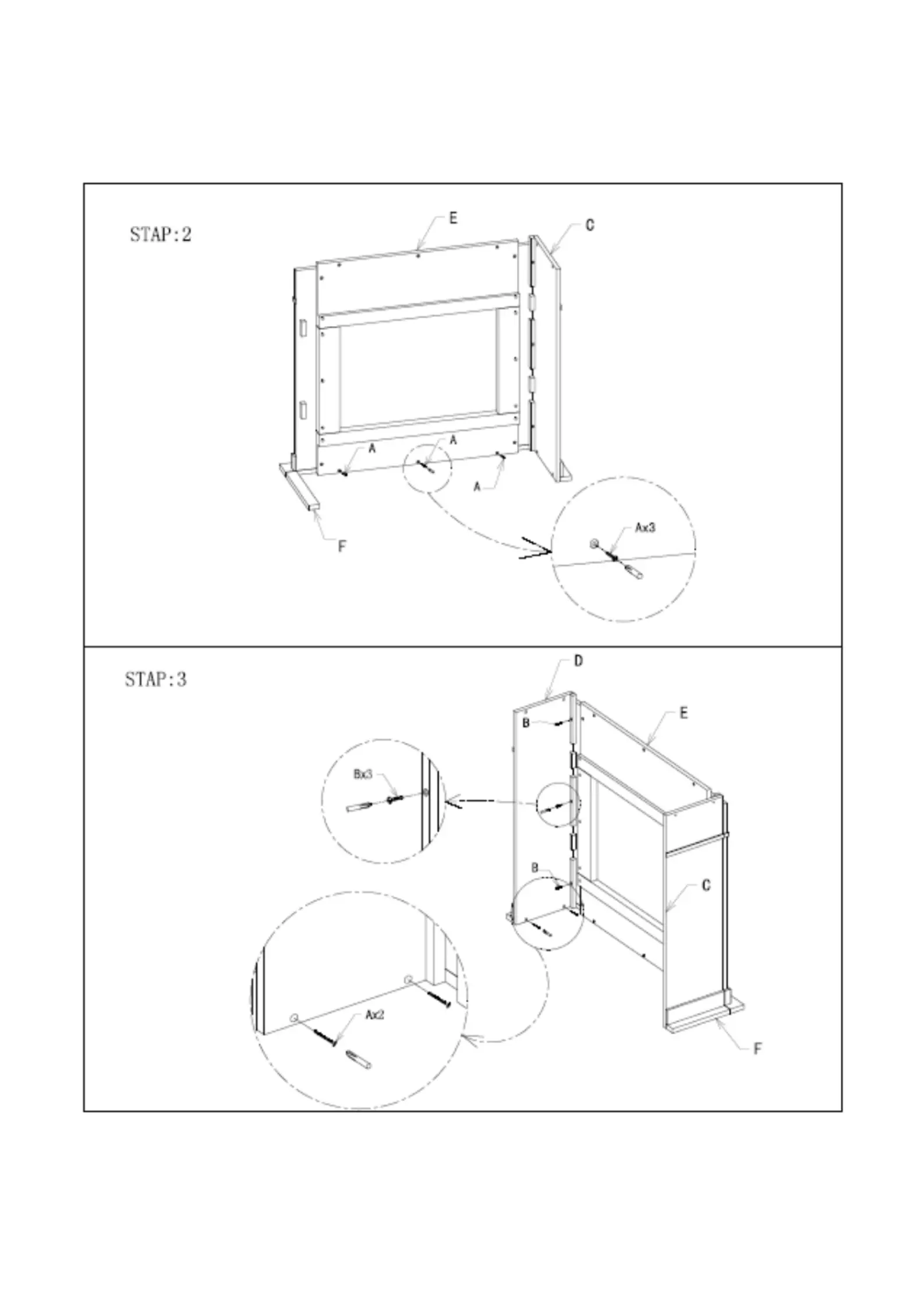 STAP:2

E

C

A

A

A

F

Ax3

STAP:3

D

E

B

Bx3

B

C

Ax2

F