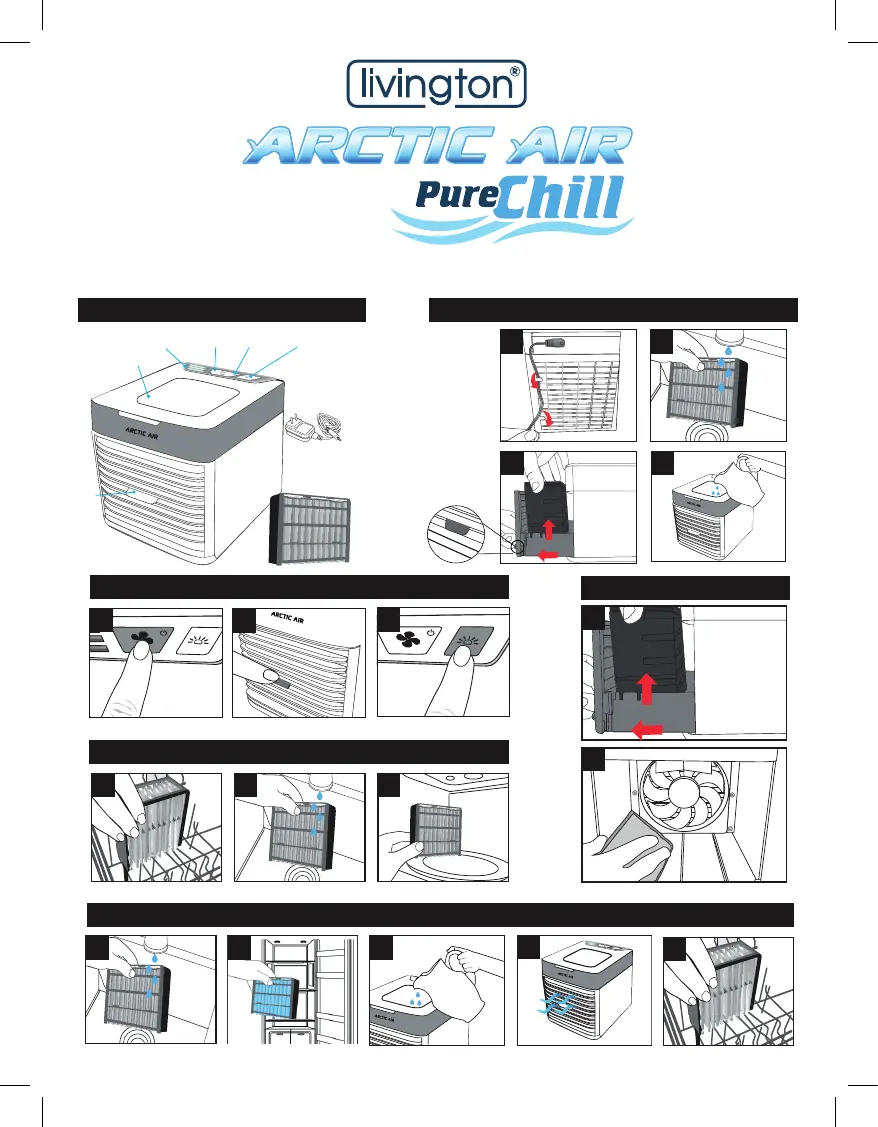 livington®

ARCTIC AIR

Pure Chill

ARCTIC AIR

ARCTIC AIR

ARCTIC AIR

ARCTIC AIR