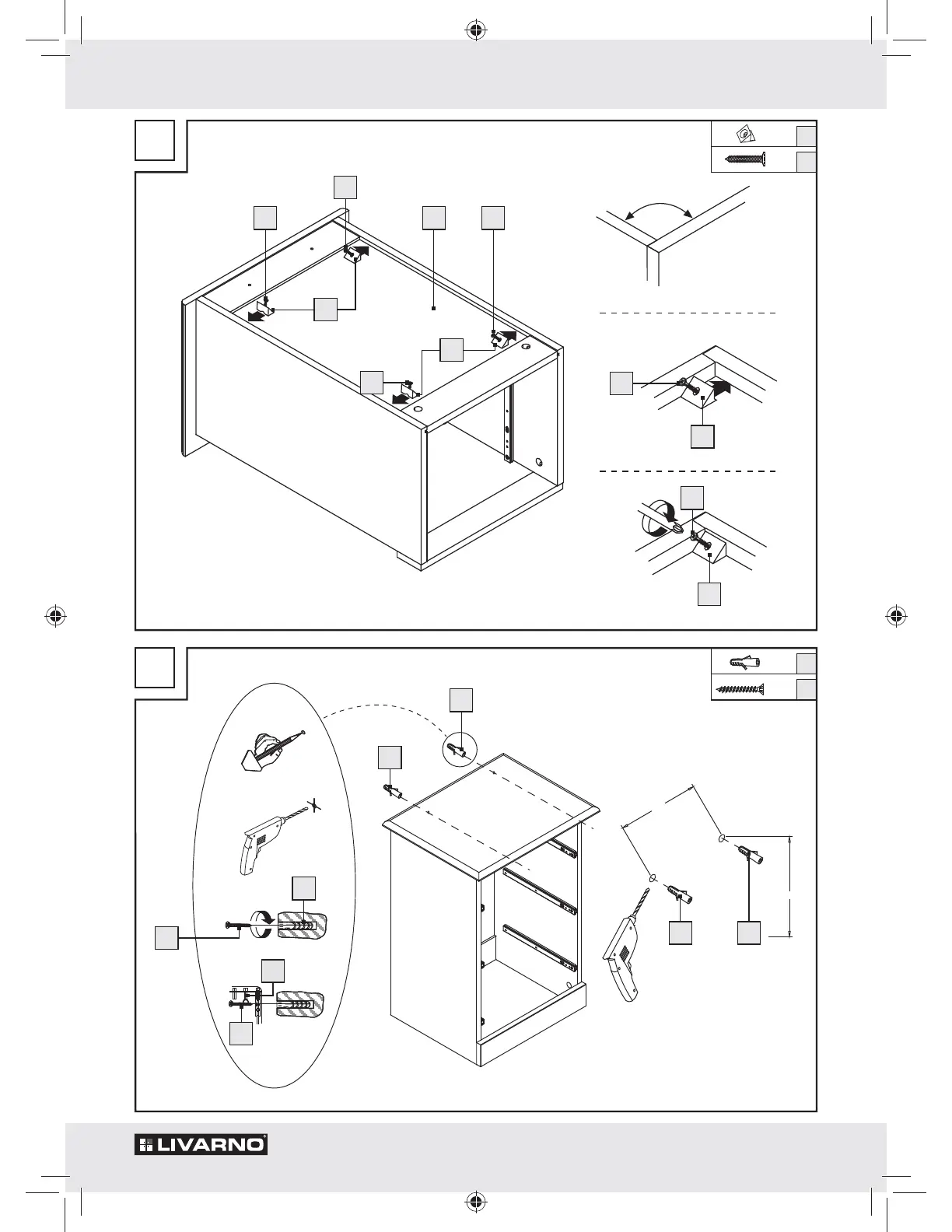 LIVARNO®