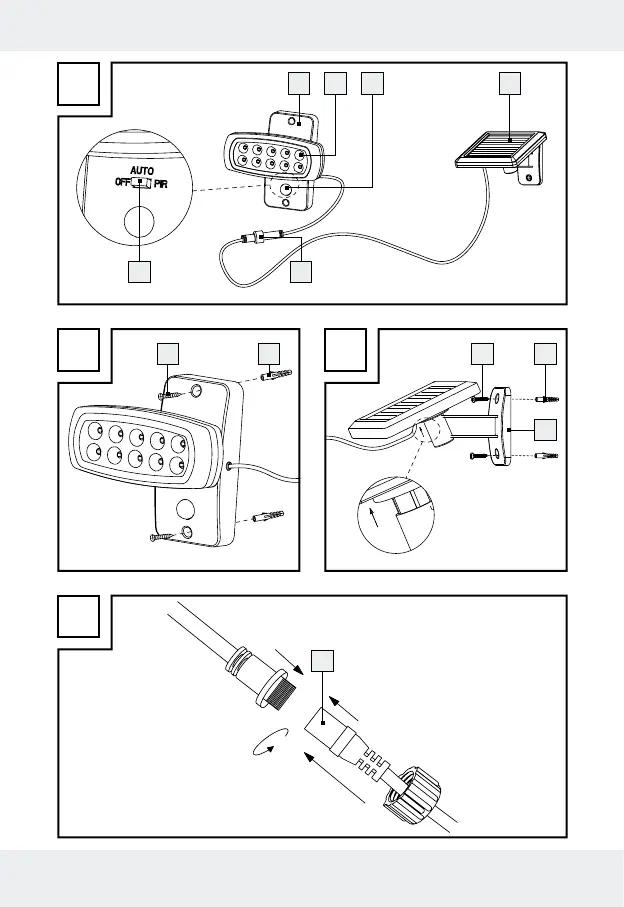 AUTO
OFF PIR