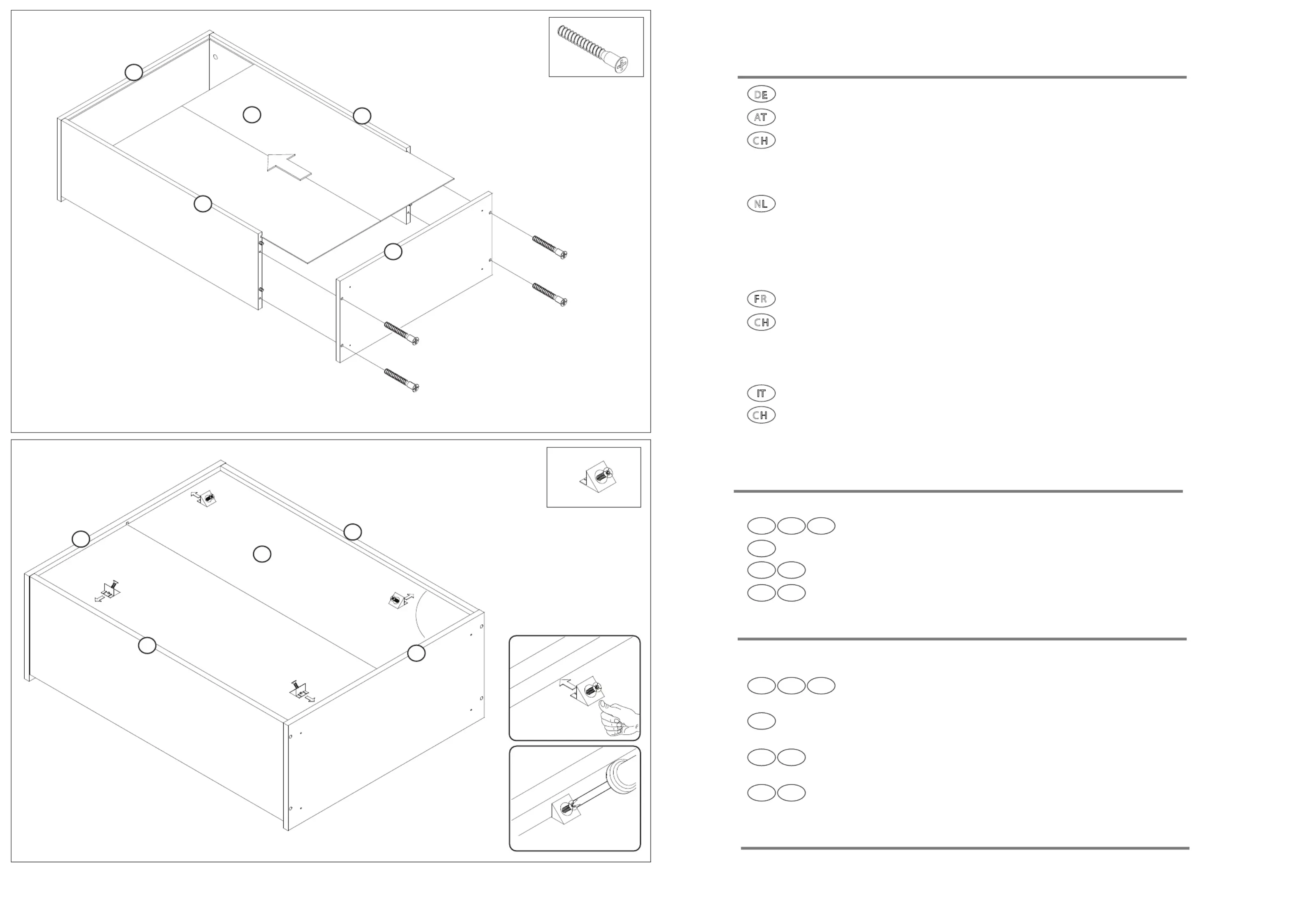 DE
AT
CH

NL

FR
CH

IT
CH