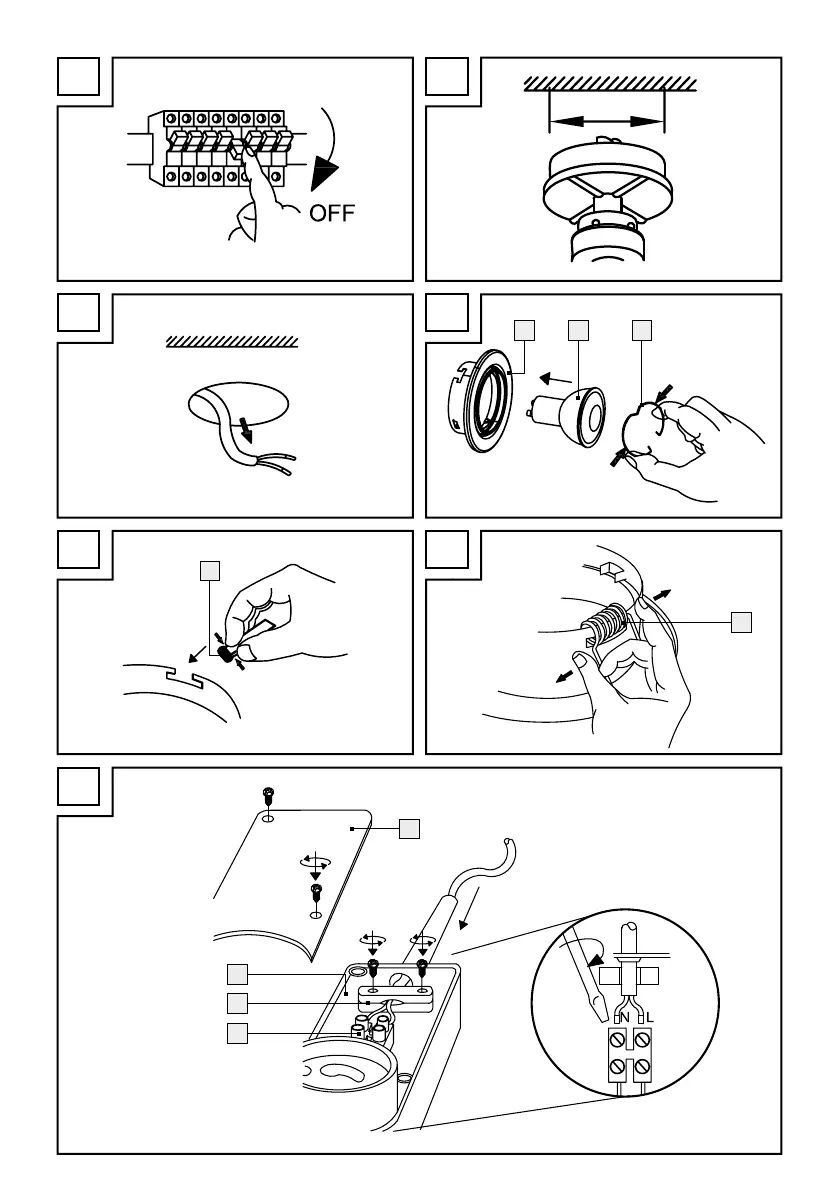 OFF

N L