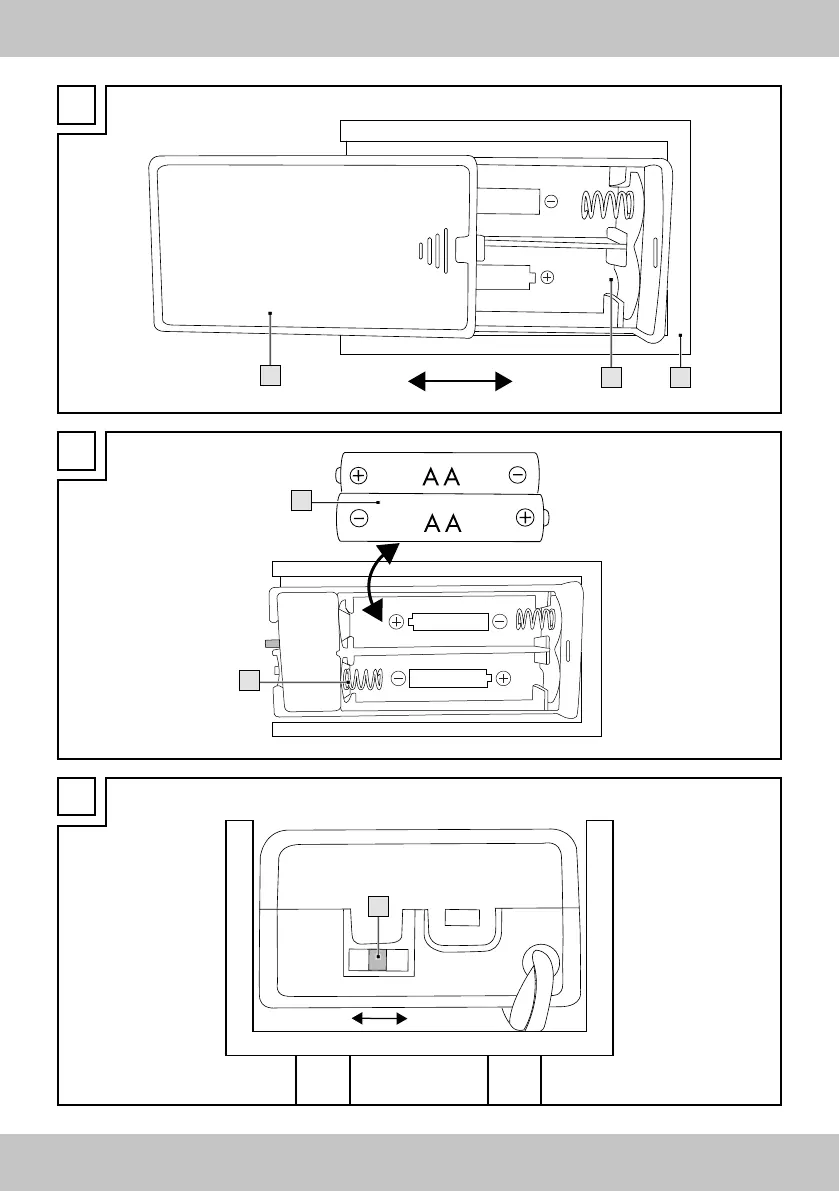 AA

AA