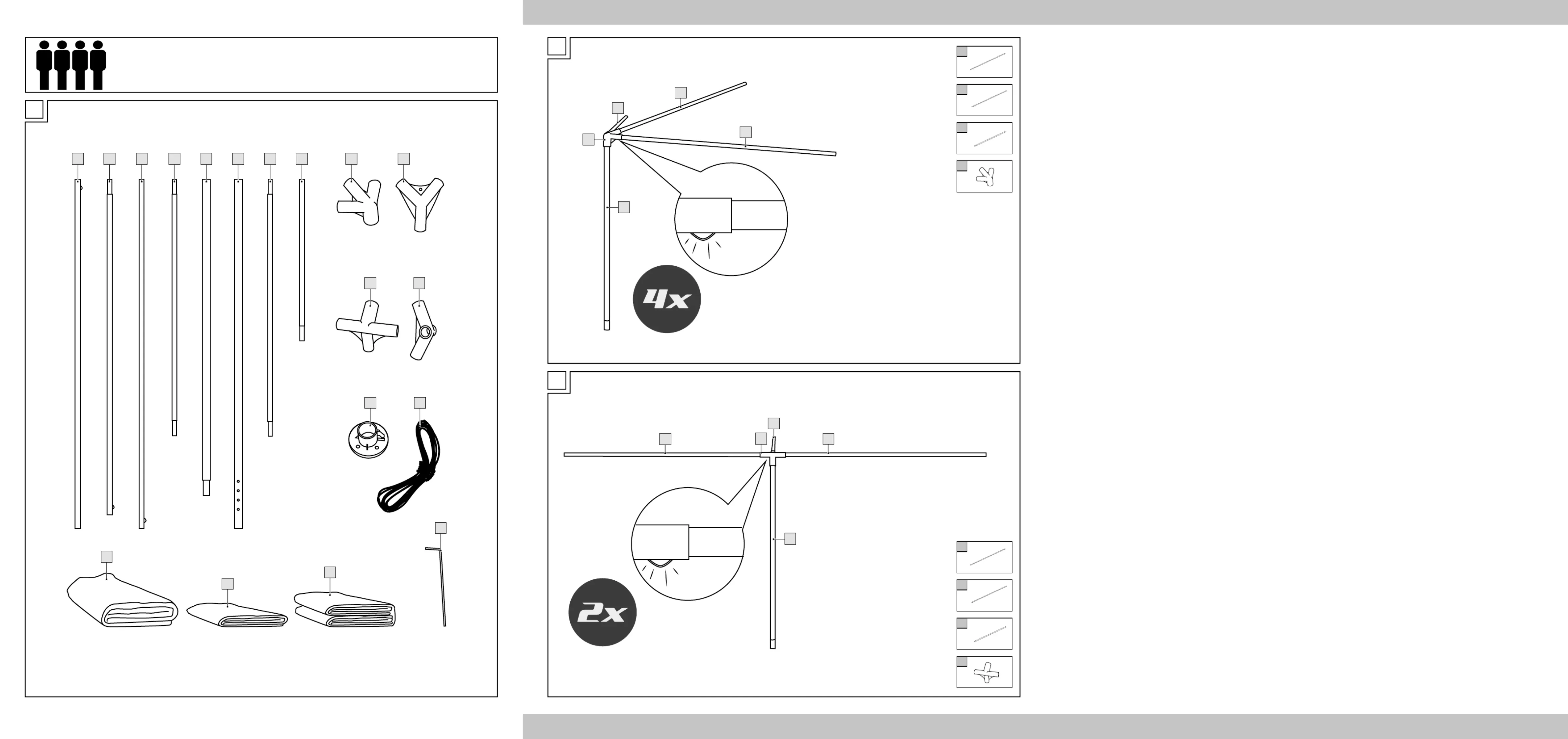 4x

2x