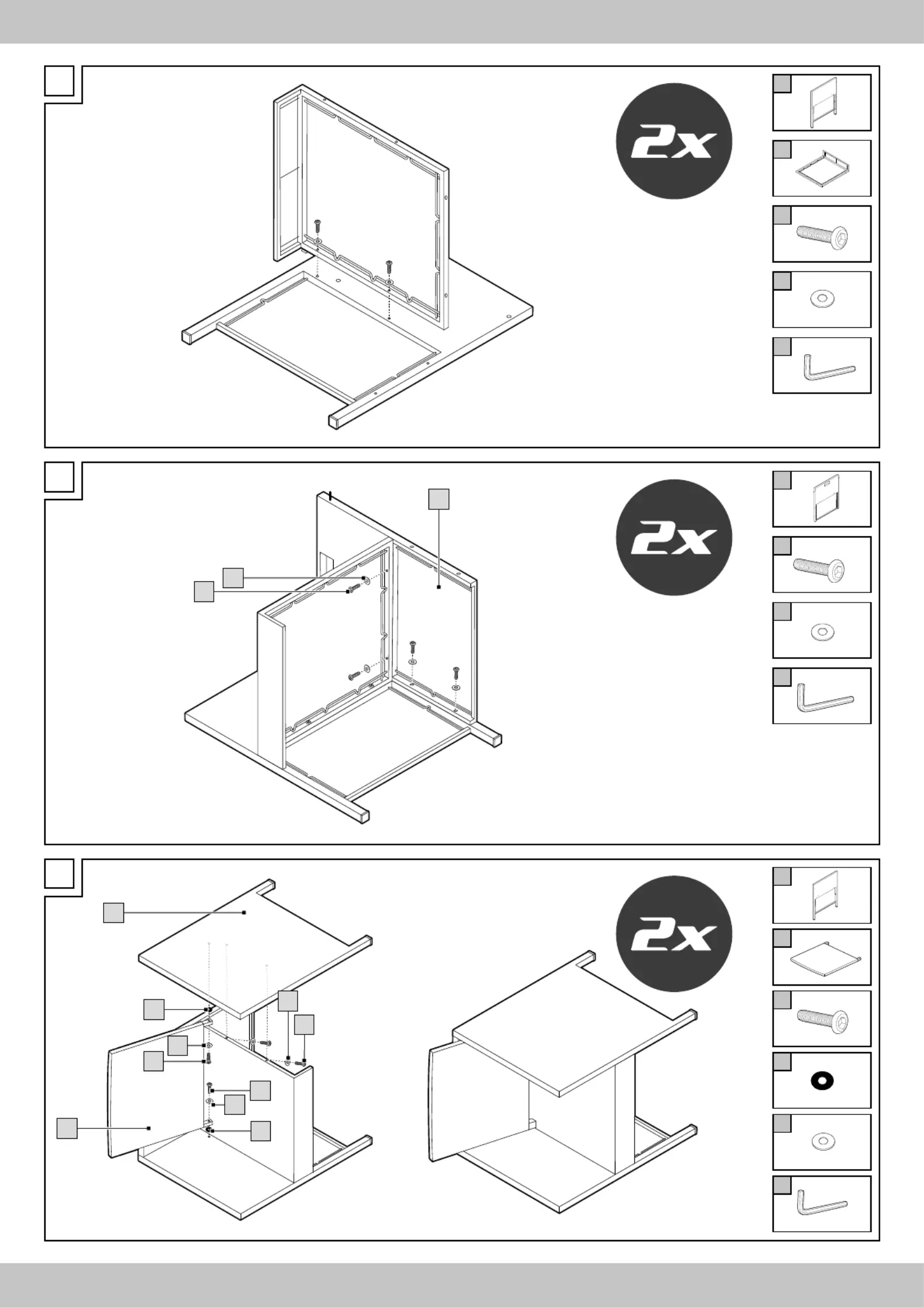 2x

2x

2x